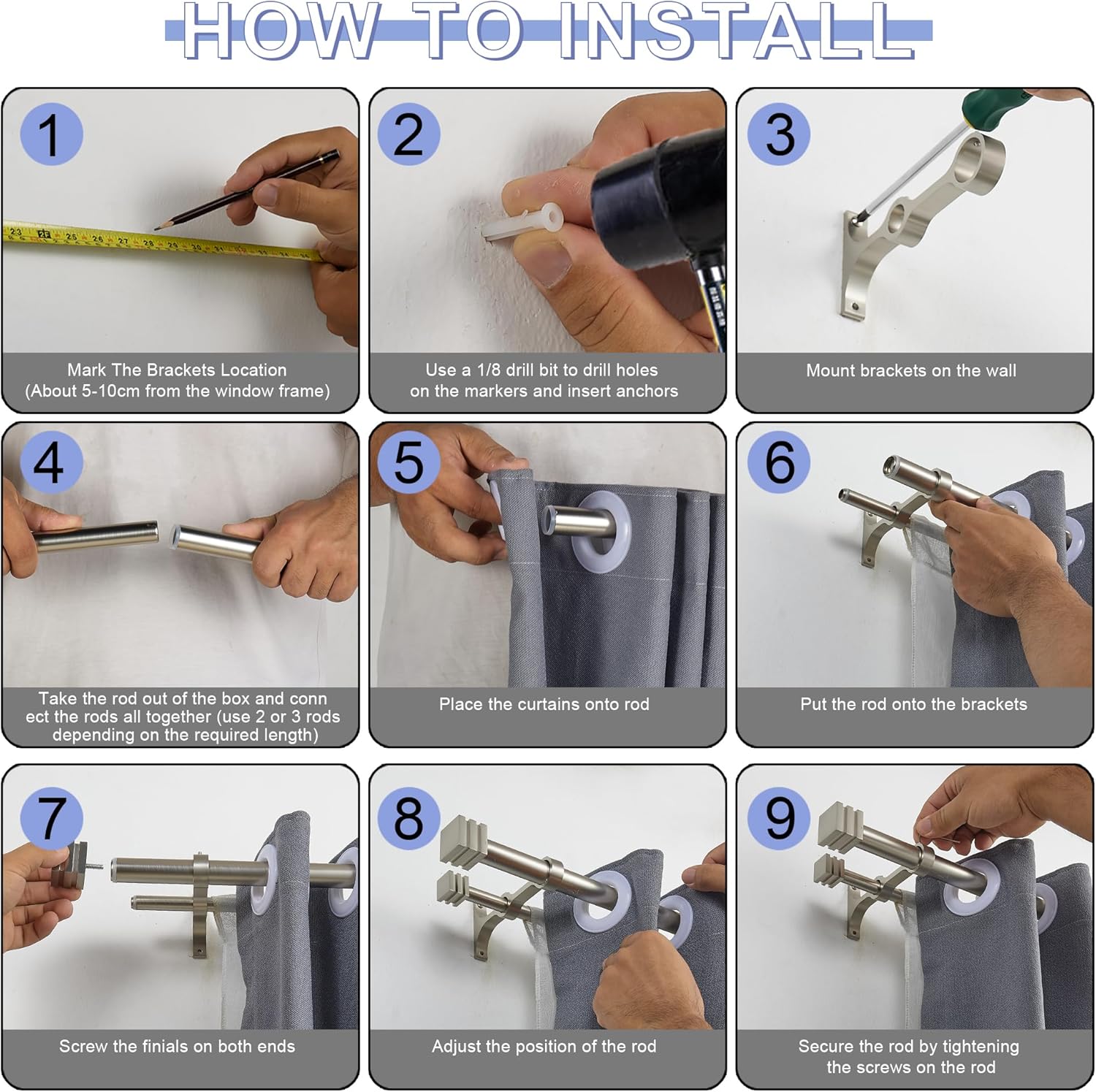 HOW TO INSTALL

1

Mark The Brackets Location (About 5-10cm from the window frame)

2

Use a 1/8 drill bit to drill holes on the markers and insert anchors

3

Mount brackets on the wall

4

Take the rod out of the box and conn ect the rods all together (use 2 or 3 rods depending on the required length)

5

Place the curtains onto rod

6

Put the rod onto the brackets

7

Screw the finials on both ends

8

Adjust the position of the rod

9

Secure the rod by tightening the screws on the rod