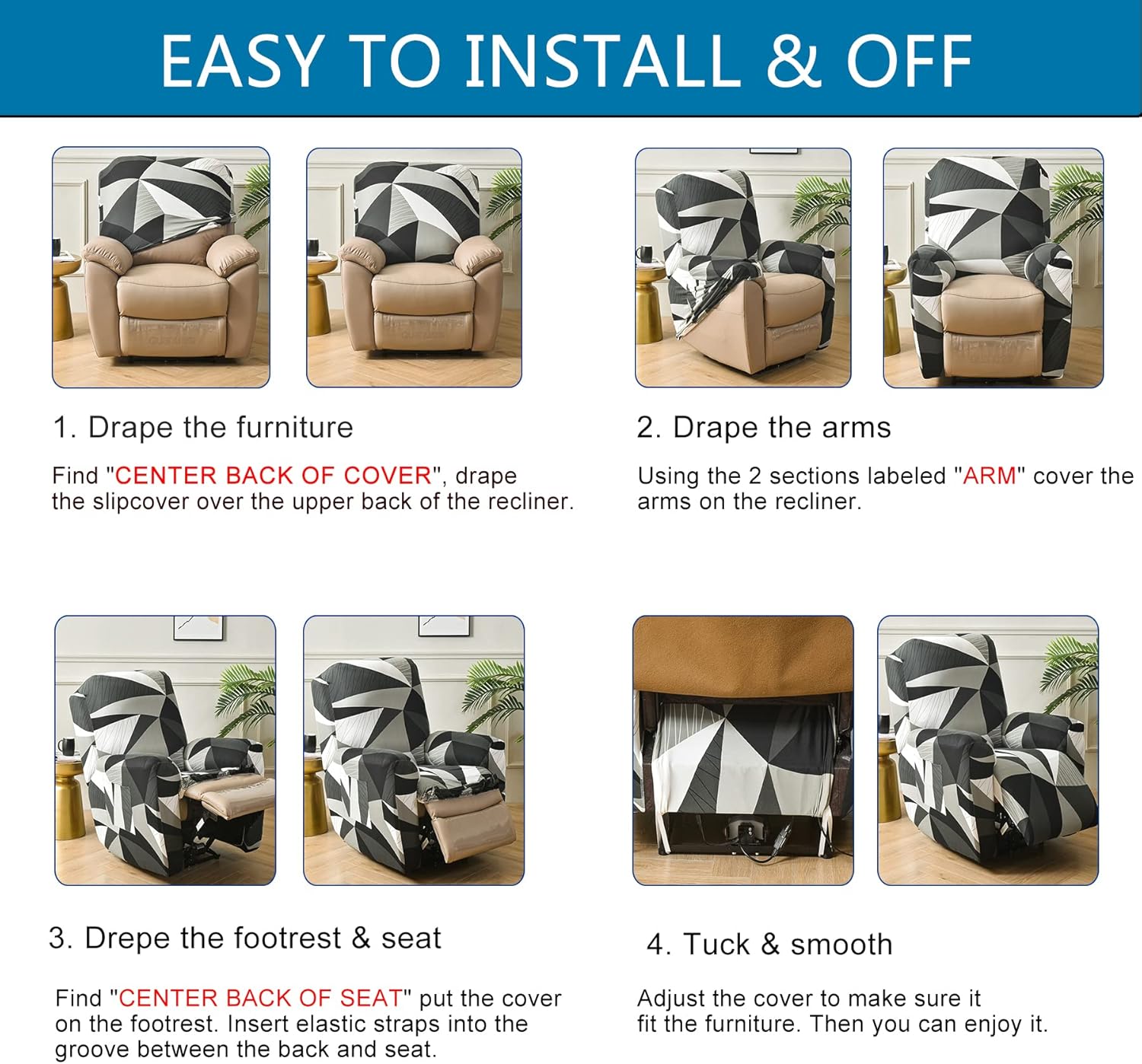 EASY TO INSTALL & OFF

1. Drape the furniture

Find "CENTER BACK OF COVER", drape the slipcover over the upper back of the recliner.

2. Drape the arms

Using the 2 sections labeled "ARM" cover the arms on the recliner.

3. Drepe the footrest & seat

Find "CENTER BACK OF SEAT" put the cover on the footrest. Insert elastic straps into the groove between the back and seat.

4. Tuck & smooth

Adjust the cover to make sure it fit the furniture. Then you can enjoy it.