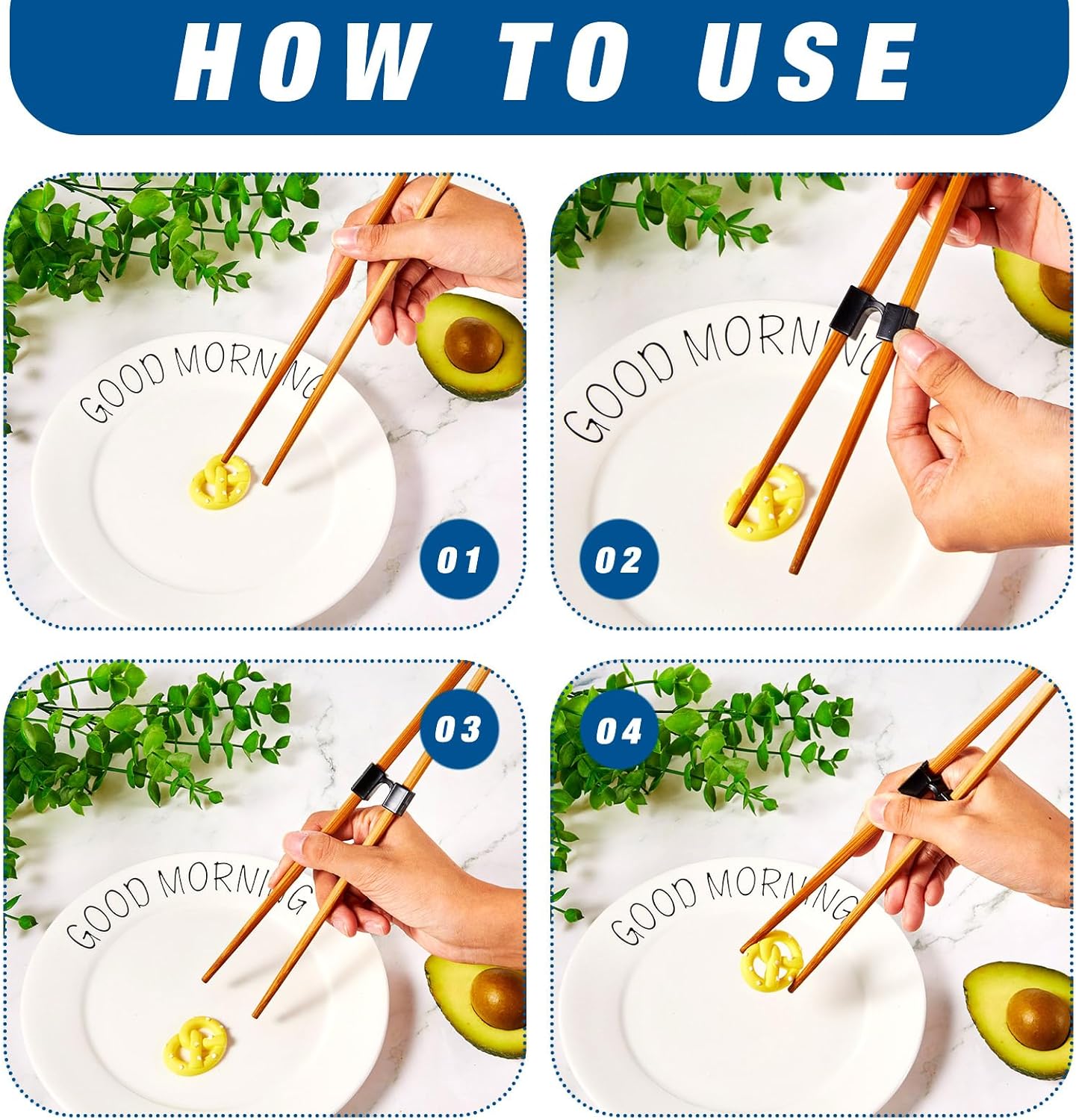 HOW TO USE

GOOD MORNING

01

GOOD MORNING

02

03

GOOD MORNING

04

GOOD MORNING