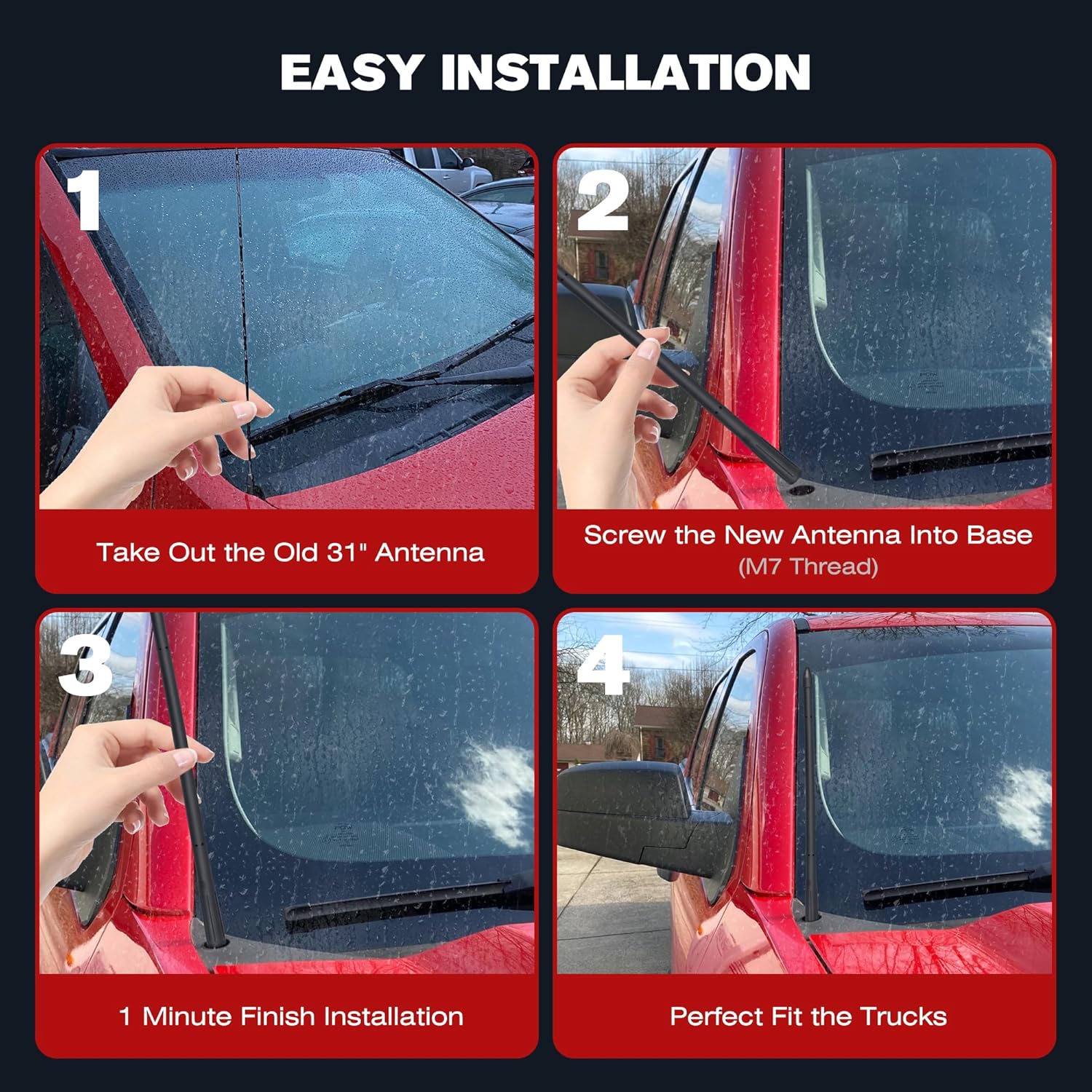 EASY INSTALLATION

1

Take Out the Old 31" Antenna

2

Screw the New Antenna Into Base
(M7 Thread)

3

1 Minute Finish Installation

4

Perfect Fit the Trucks