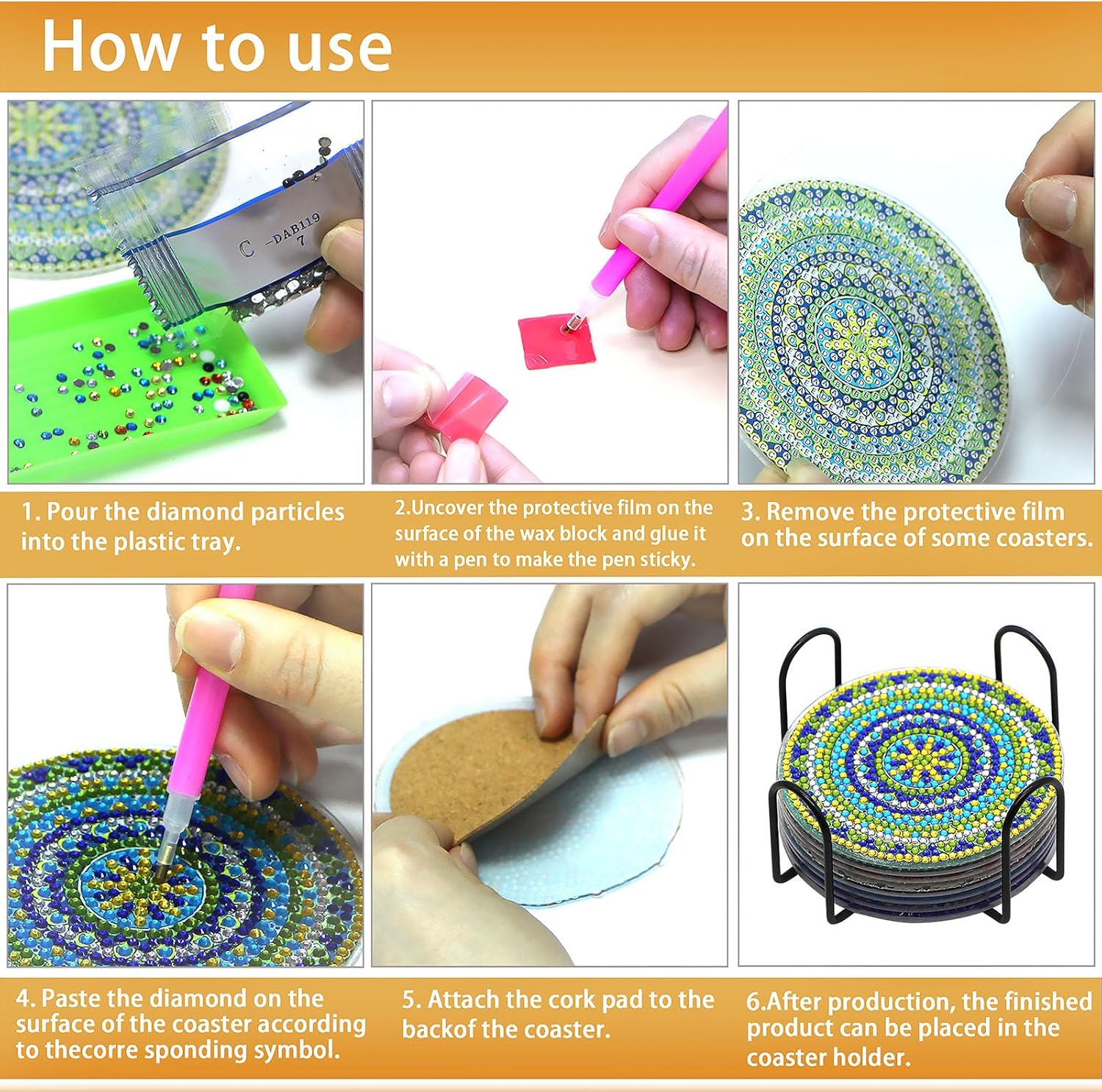 How to use

C -DAB119 7

1. Pour the diamond particles into the plastic tray.

2.Uncover the protective film on the surface of the wax block and glue it with a pen to make the pen sticky.

3. Remove the protective film on the surface of some coasters.

4. Paste the diamond on the surface of the coaster according to thecorre sponding symbol.

5. Attach the cork pad to the backof the coaster.

6.After production, the finished product can be placed in the coaster holder.