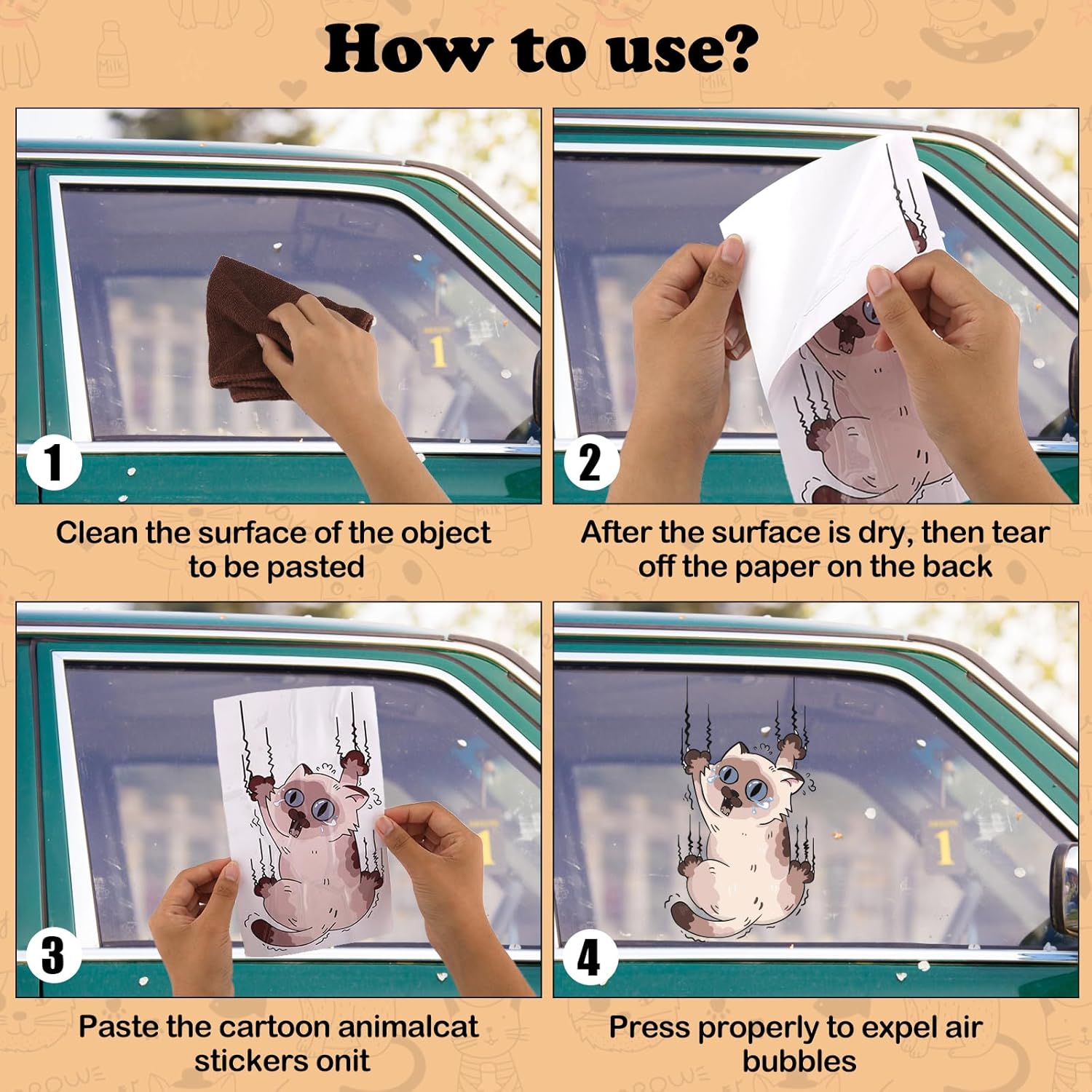 How to use?

1

Clean the surface of the object to be pasted

2

After the surface is dry, then tear off the paper on the back

3

Paste the cartoon animalcat stickers onit

4

Press properly to expel air bubbles