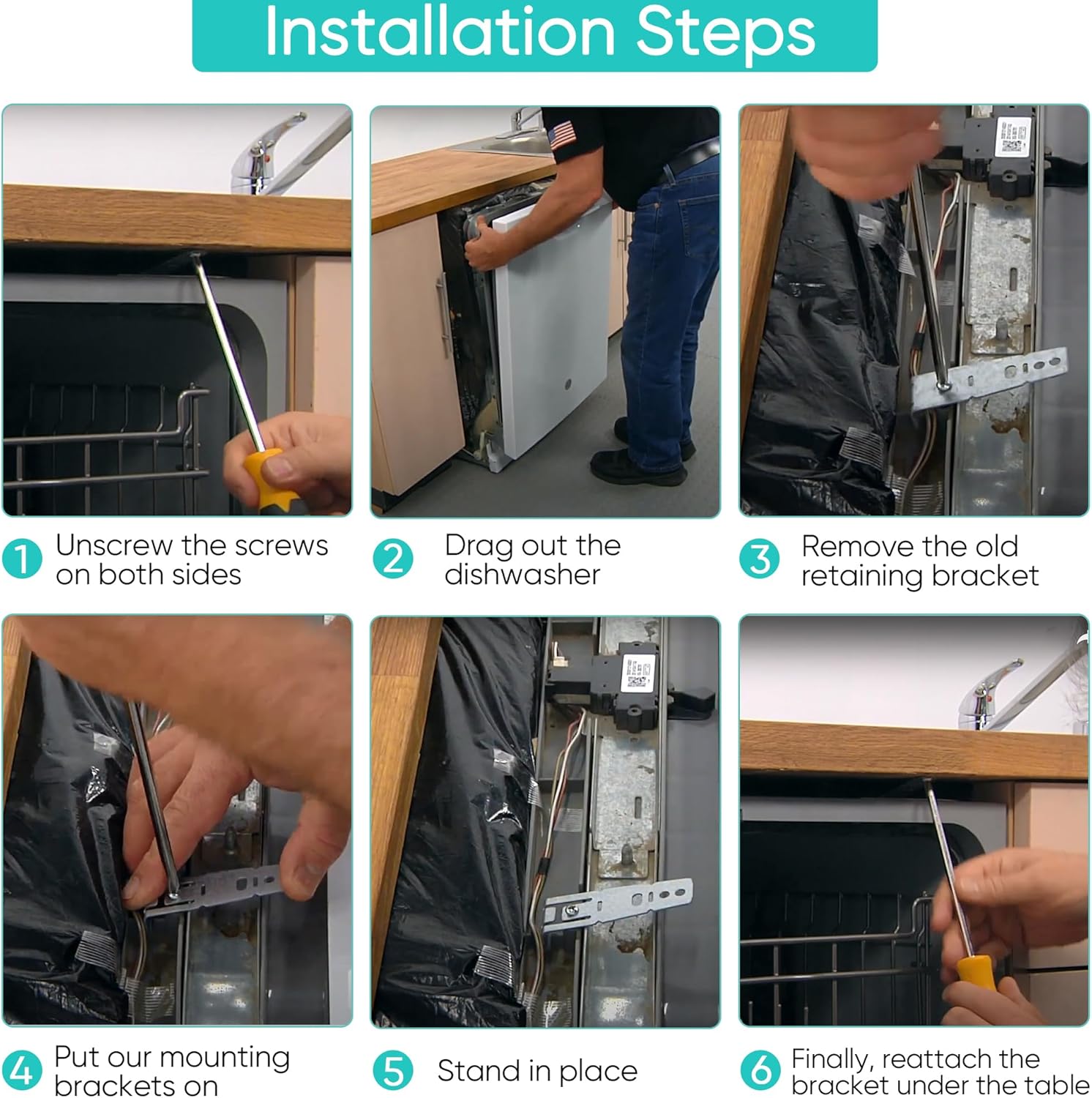 Installation Steps

1 Unscrew the screws on both sides

2 Drag out the dishwasher

3 Remove the old retaining bracket

4 Put our mounting brackets on

5 Stand in place

6 Finally, reattach the bracket under the table