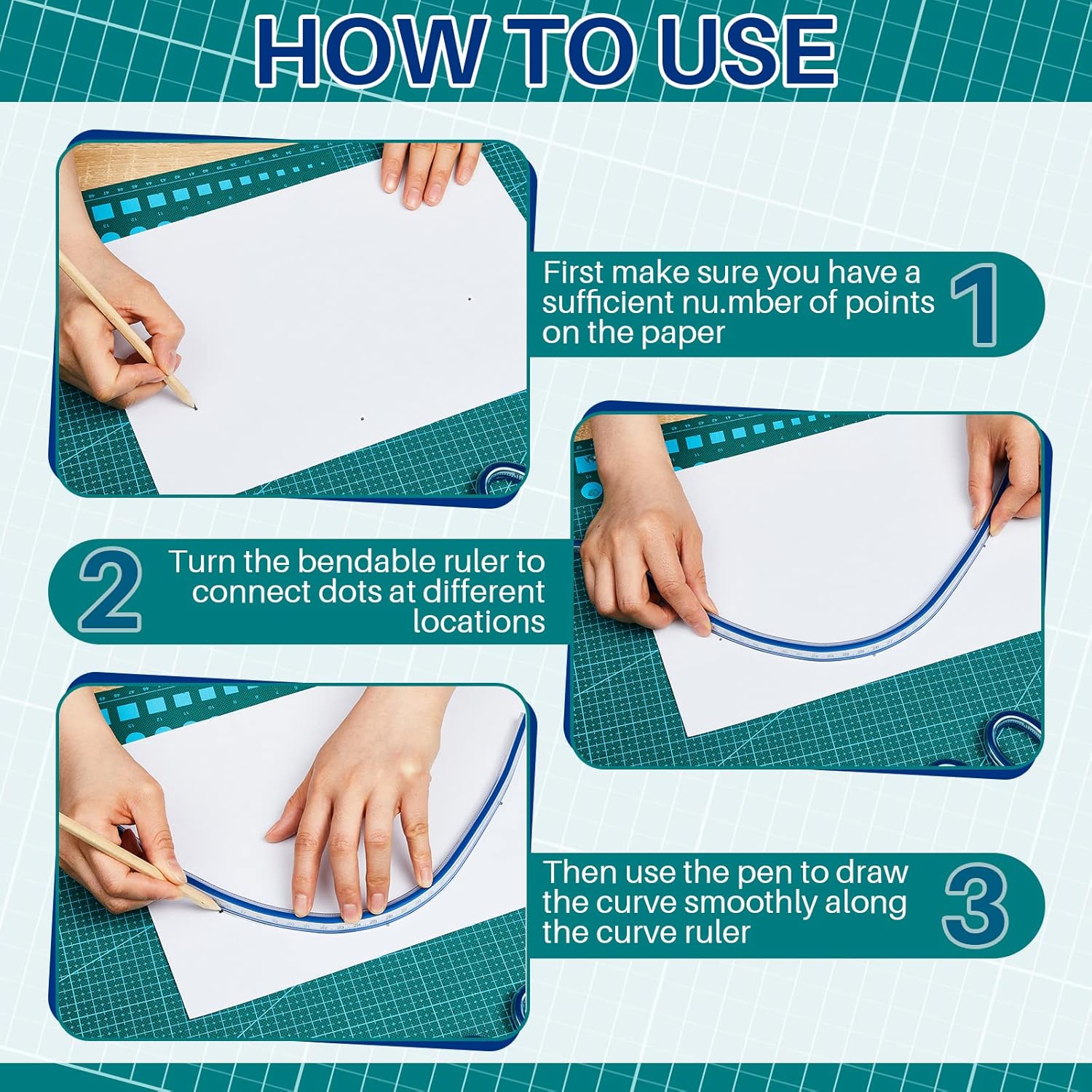 HOW TO USE

First make sure you have a sufficient nu.mber of points on the paper

1

2

Turn the bendable ruler to connect dots at different locations

Then use the pen to draw the curve smoothly along the curve ruler

3