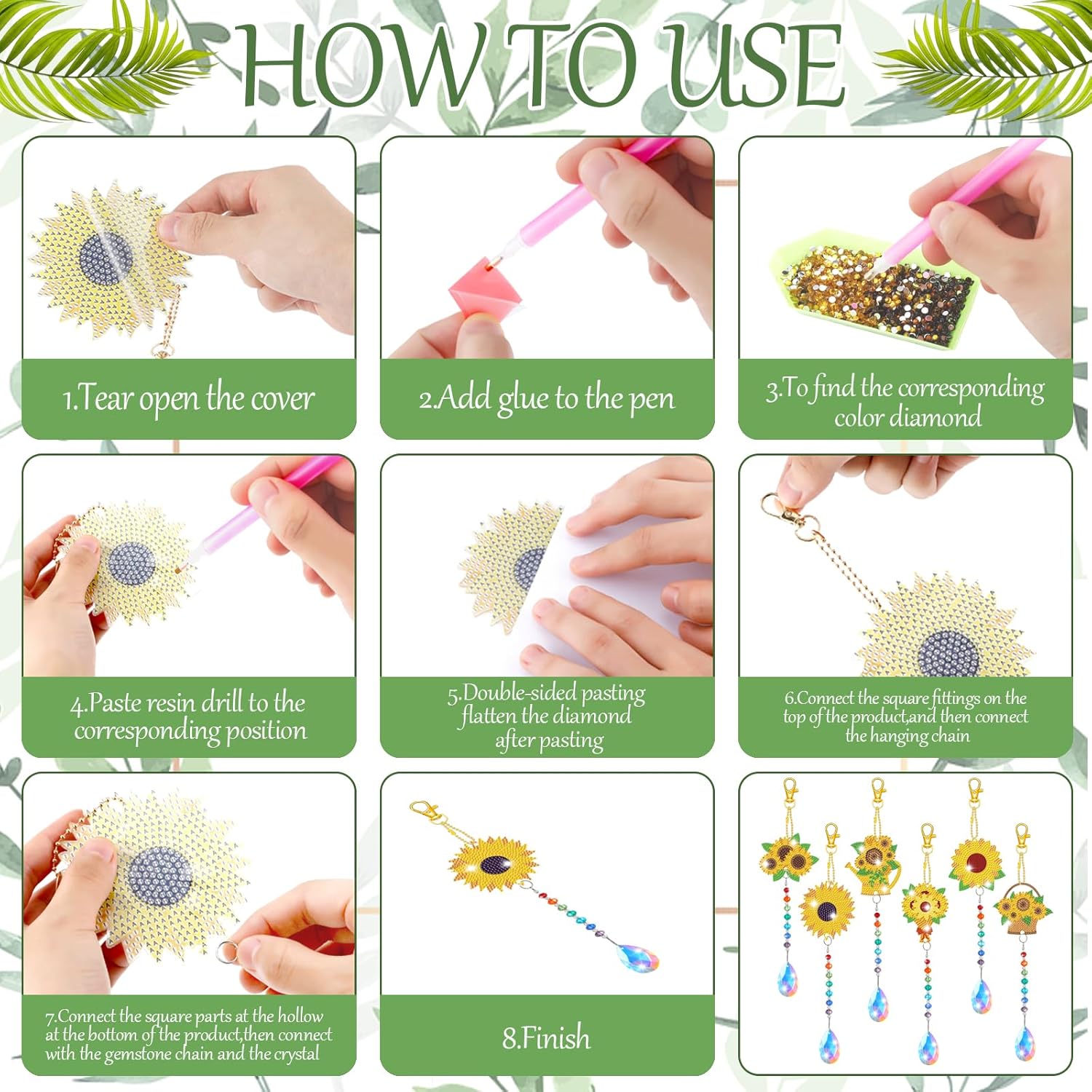 HOW TO USE

1.Tear open the cover

2.Add glue to the pen

3.To find the corresponding color diamond

4.Paste resin drill to the corresponding position

5.Double-sided pasting flatten the diamond after pasting

6.Connect the square fittings on the top of the product,and then connect the hanging chain

7.Connect the square parts at the hollow at the bottom of the product,then connect with the gemstone chain and the crystal

8.Finish