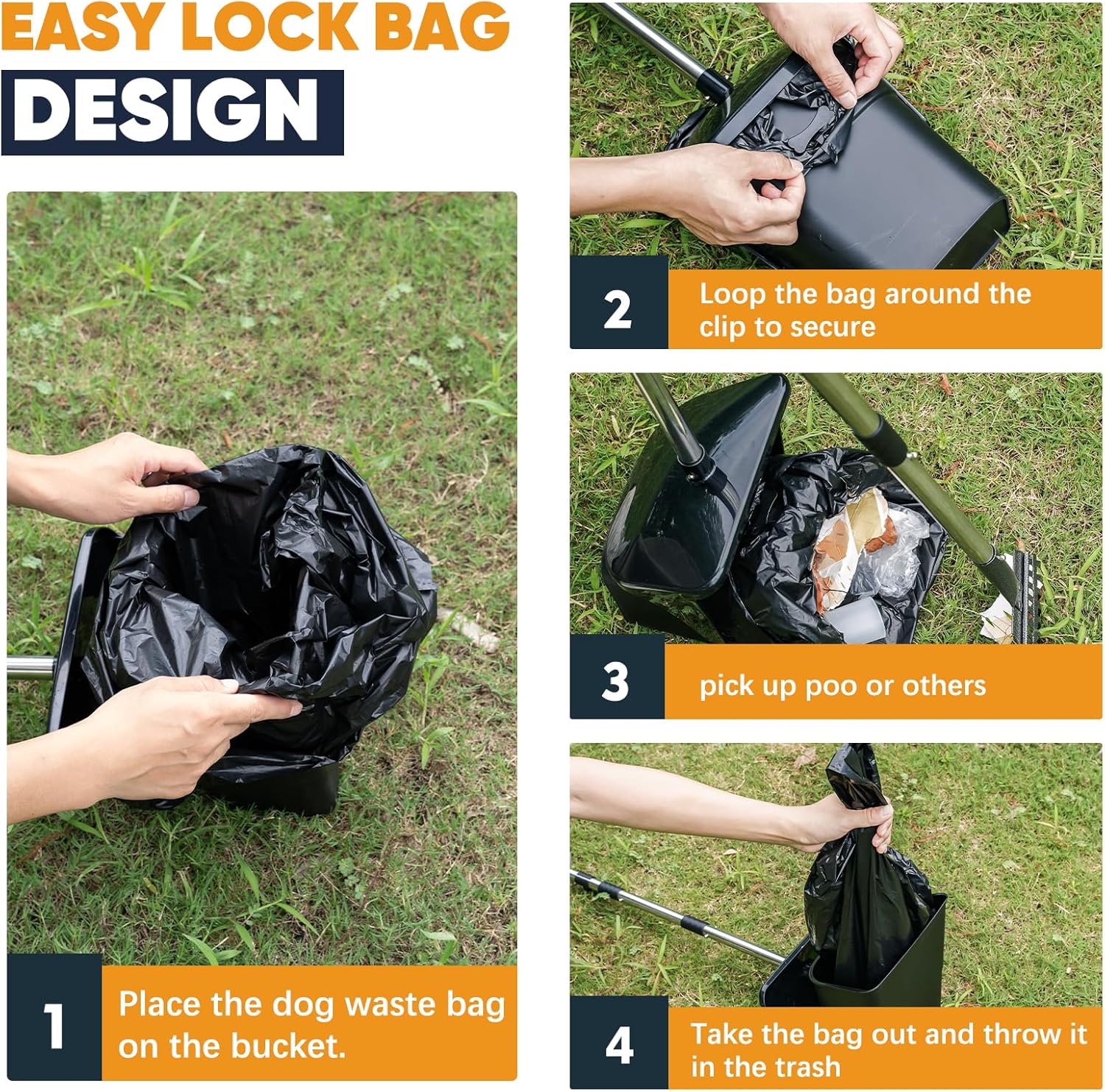 EASY LOCK BAG
DESIGN

1 Place the dog waste bag on the bucket.

2 Loop the bag around the clip to secure

3 pick up poo or others

4 Take the bag out and throw it in the trash