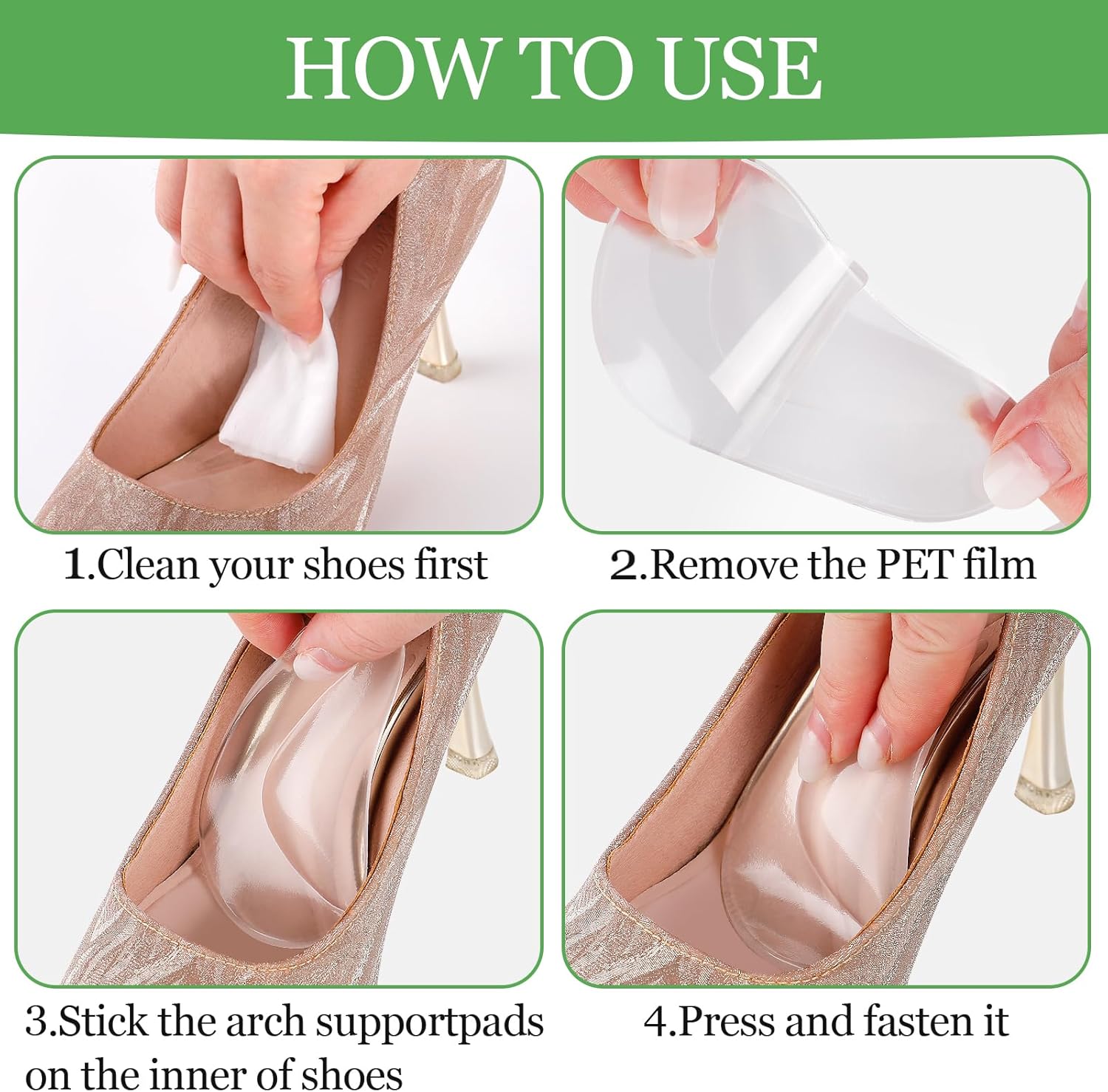 HOW TO USE

1.Clean your shoes first

2.Remove the PET film

3.Stick the arch supportpads on the inner of shoes

4.Press and fasten it