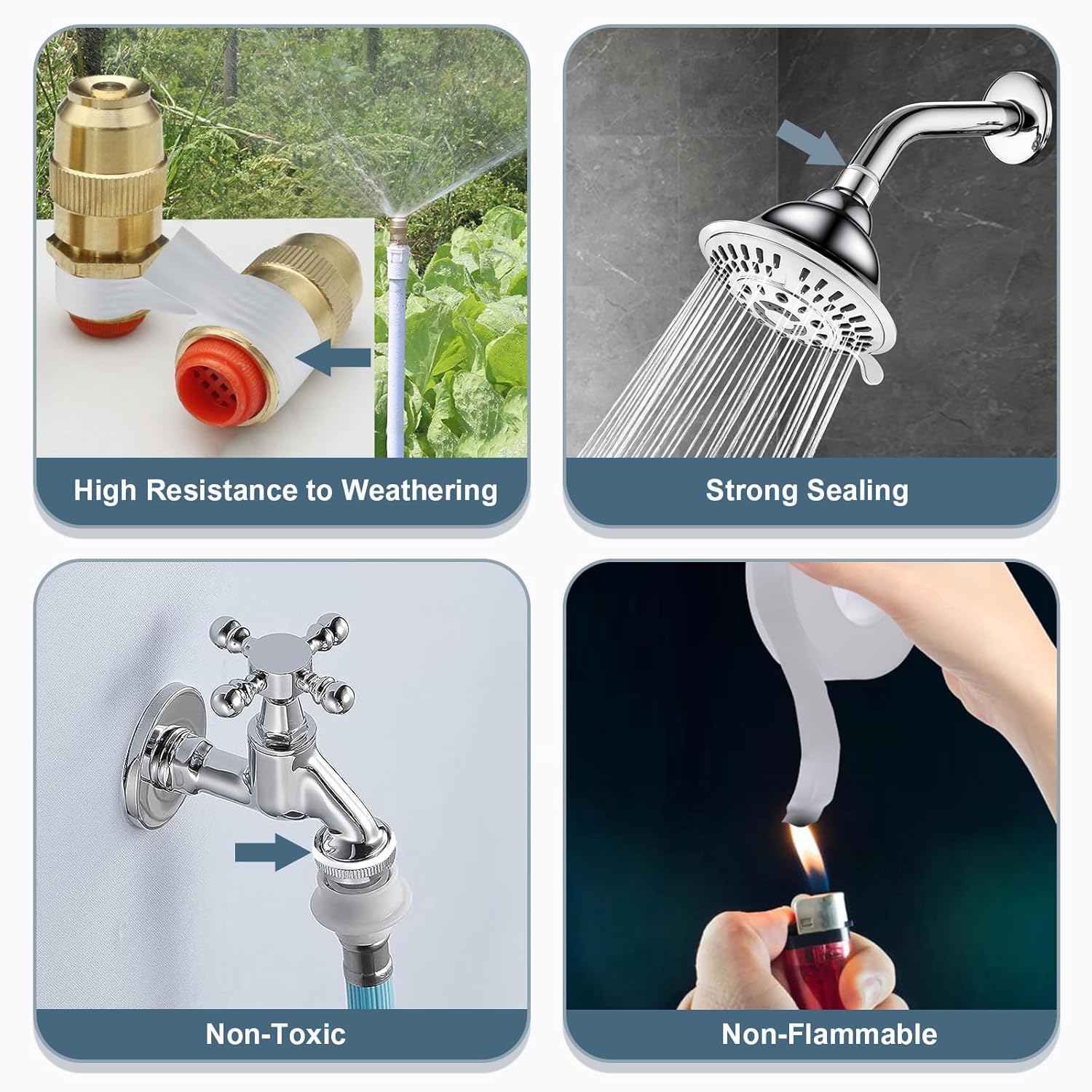 High Resistance to Weathering

Strong Sealing

Non-Toxic

Non-Flammable