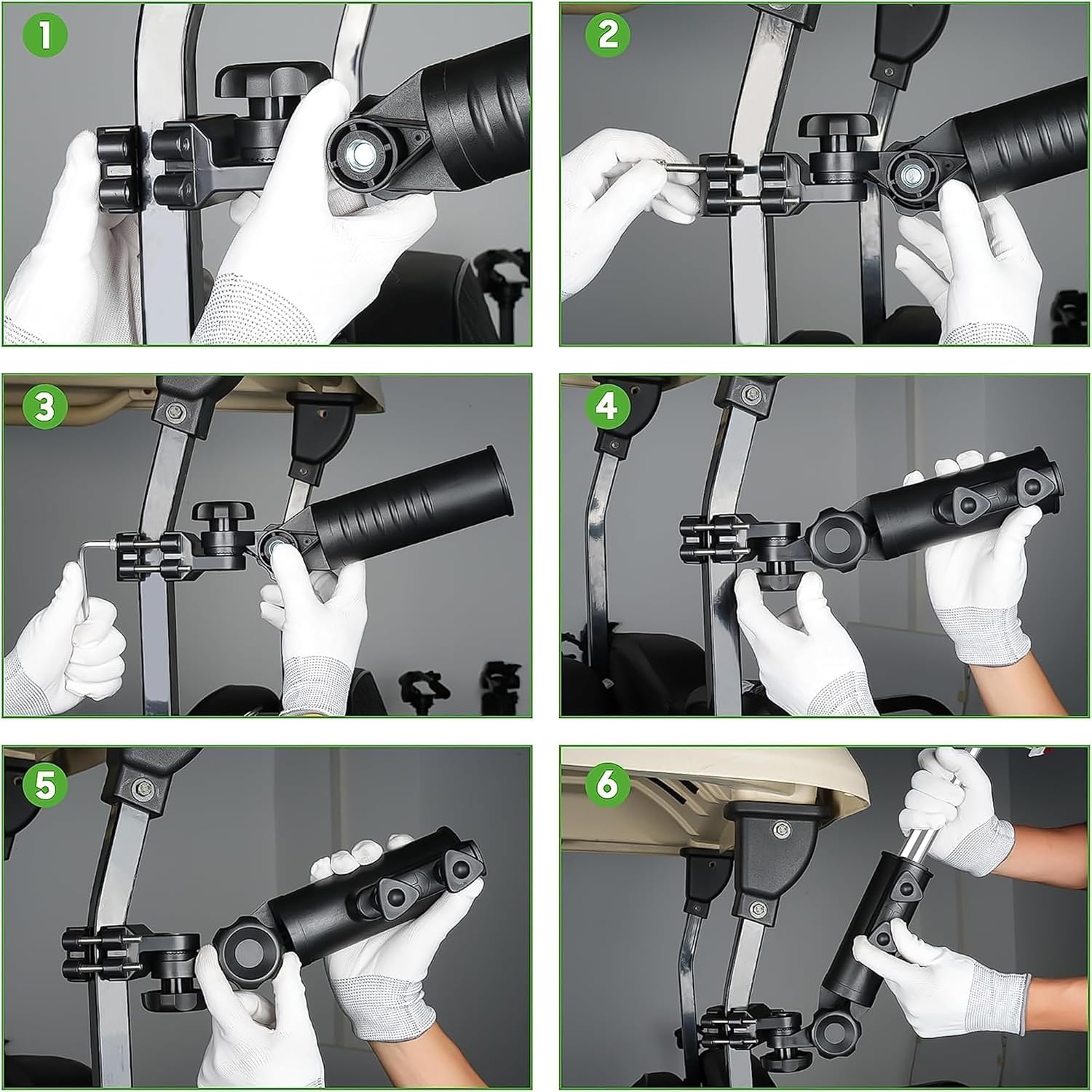 1

2

3

4

5

6