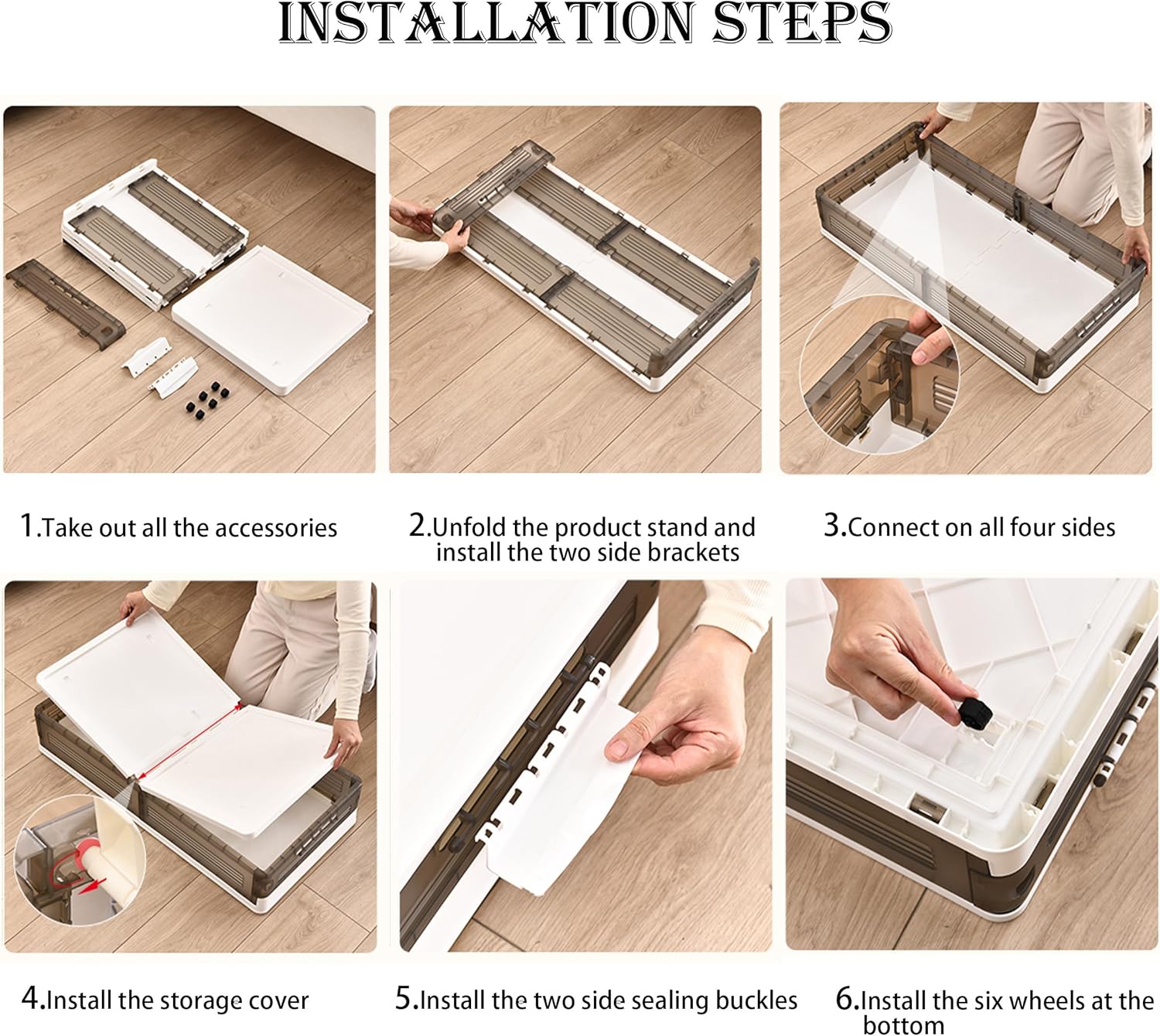 INSTALLATION STEPS

1.Take out all the accessories

2.Unfold the product stand and install the two side brackets

3.Connect on all four sides

4.Install the storage cover

5.Install the two side sealing buckles

6.Install the six wheels at the bottom