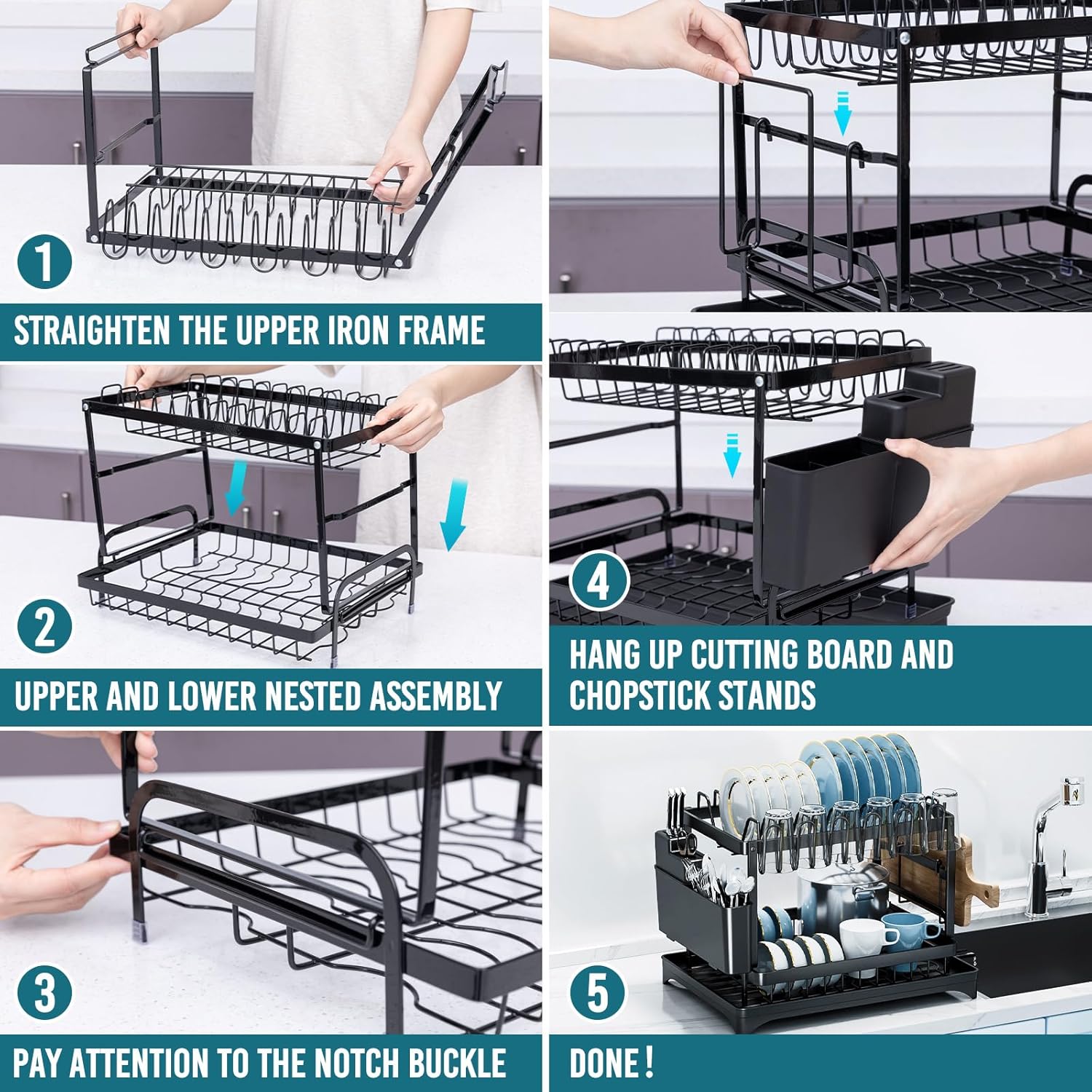 1
STRAIGHTEN THE UPPER IRON FRAME

2
UPPER AND LOWER NESTED ASSEMBLY

3
PAY ATTENTION TO THE NOTCH BUCKLE

4
HANG UP CUTTING BOARD AND CHOPSTICK STANDS

5
DONE!