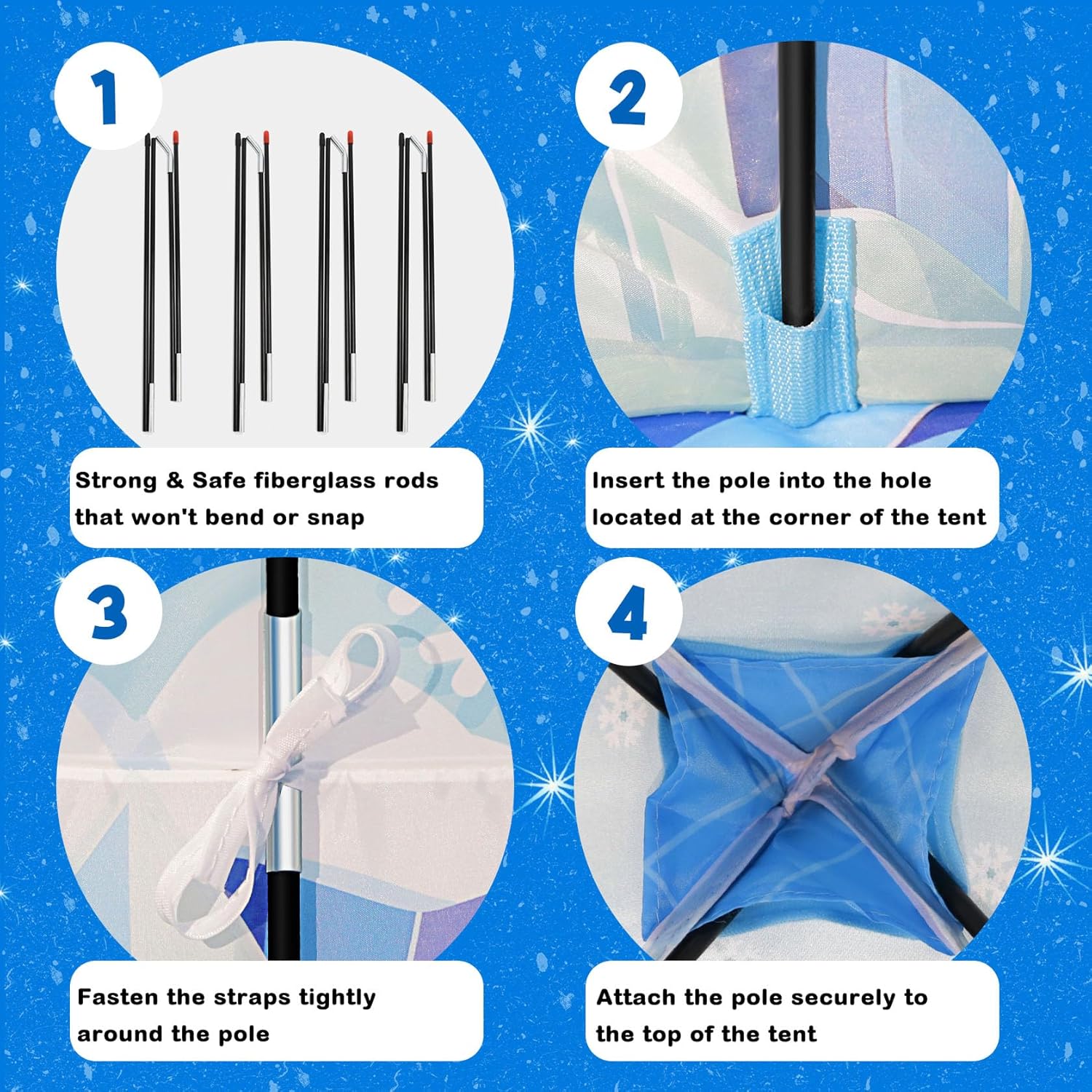 1

Strong & Safe fiberglass rods that won't bend or snap

2

Insert the pole into the hole located at the corner of the tent

3

Fasten the straps tightly around the pole

4

Attach the pole securely to the top of the tent