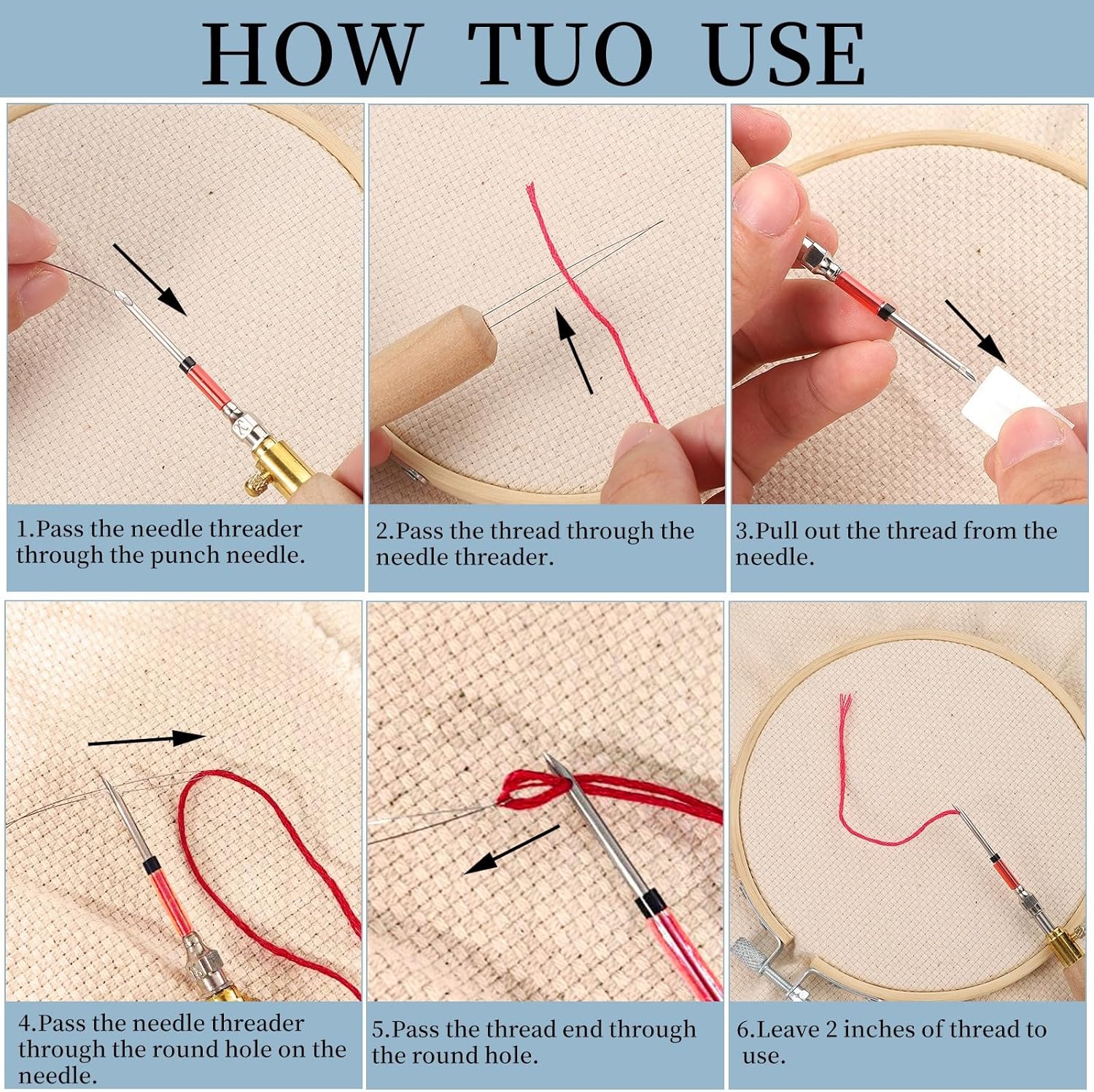 HOW TUO USE

1.Pass the needle threader through the punch needle.

2.Pass the thread through the needle threader.

3.Pull out the thread from the needle.

4.Pass the needle threader through the round hole on the needle.

5.Pass the thread end through the round hole.

6.Leave 2 inches of thread to use.