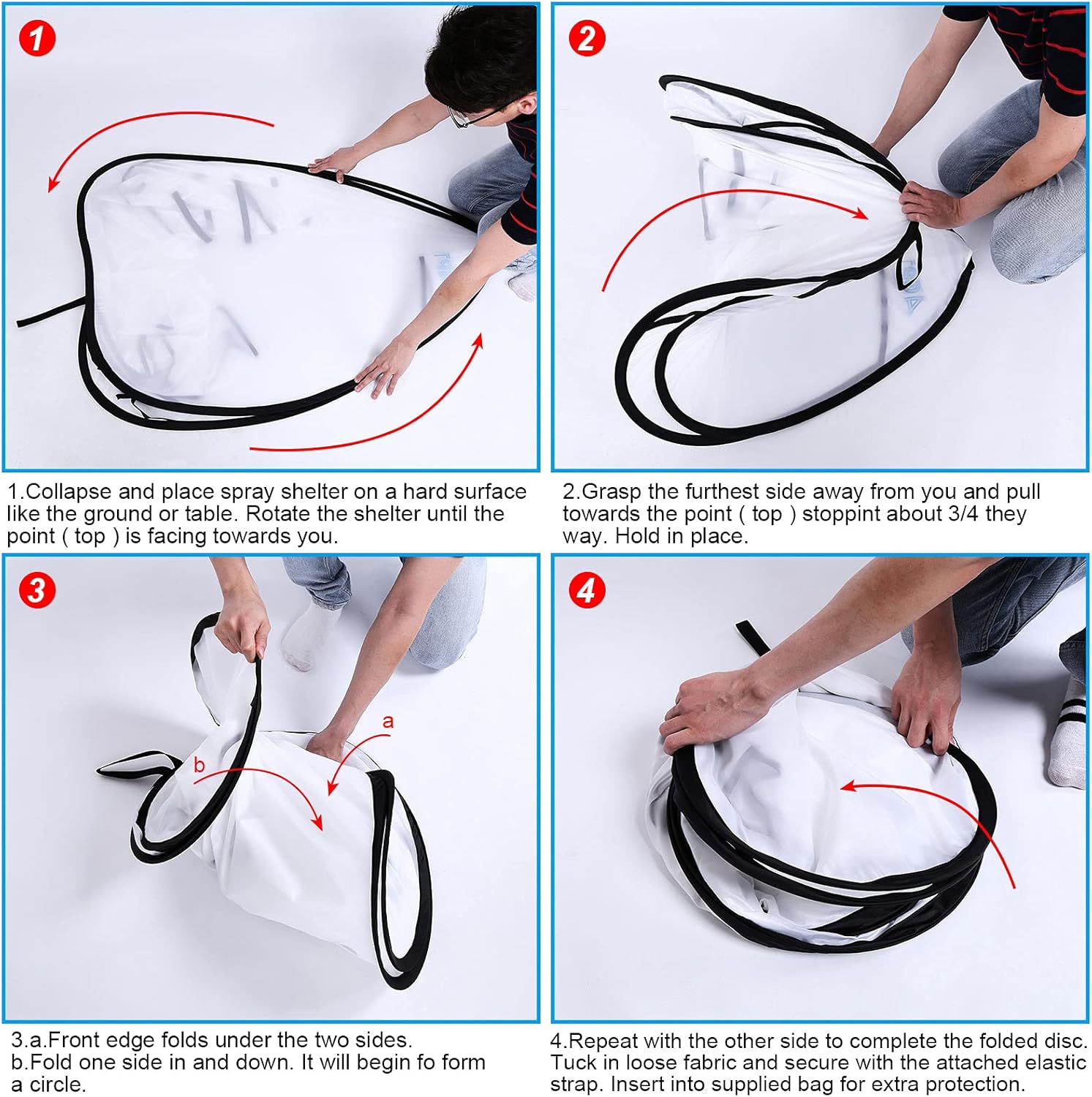 1

1.Collapse and place spray shelter on a hard surface like the ground or table. Rotate the shelter until the point ( top ) is facing towards you.

2

2.Grasp the furthest side away from you and pull towards the point ( top ) stoppint about 3/4 they way. Hold in place.

3

a

b

3.a.Front edge folds under the two sides.
b.Fold one side in and down. It will begin fo form a circle.

4

4.Repeat with the other side to complete the folded disc. Tuck in loose fabric and secure with the attached elastic strap. Insert into supplied bag for extra protection.