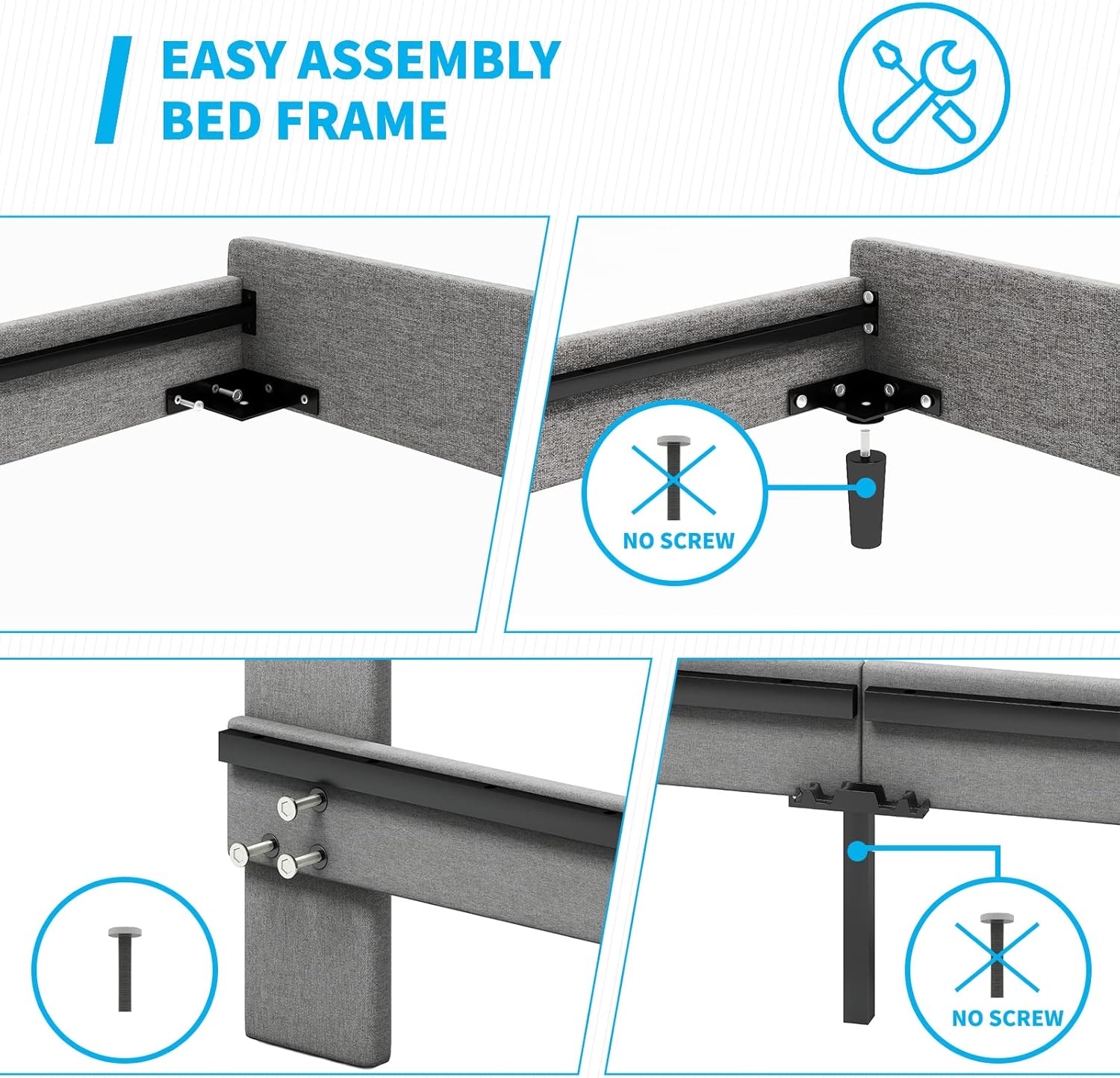 EASY ASSEMBLY BED FRAME

NO SCREW

NO SCREW