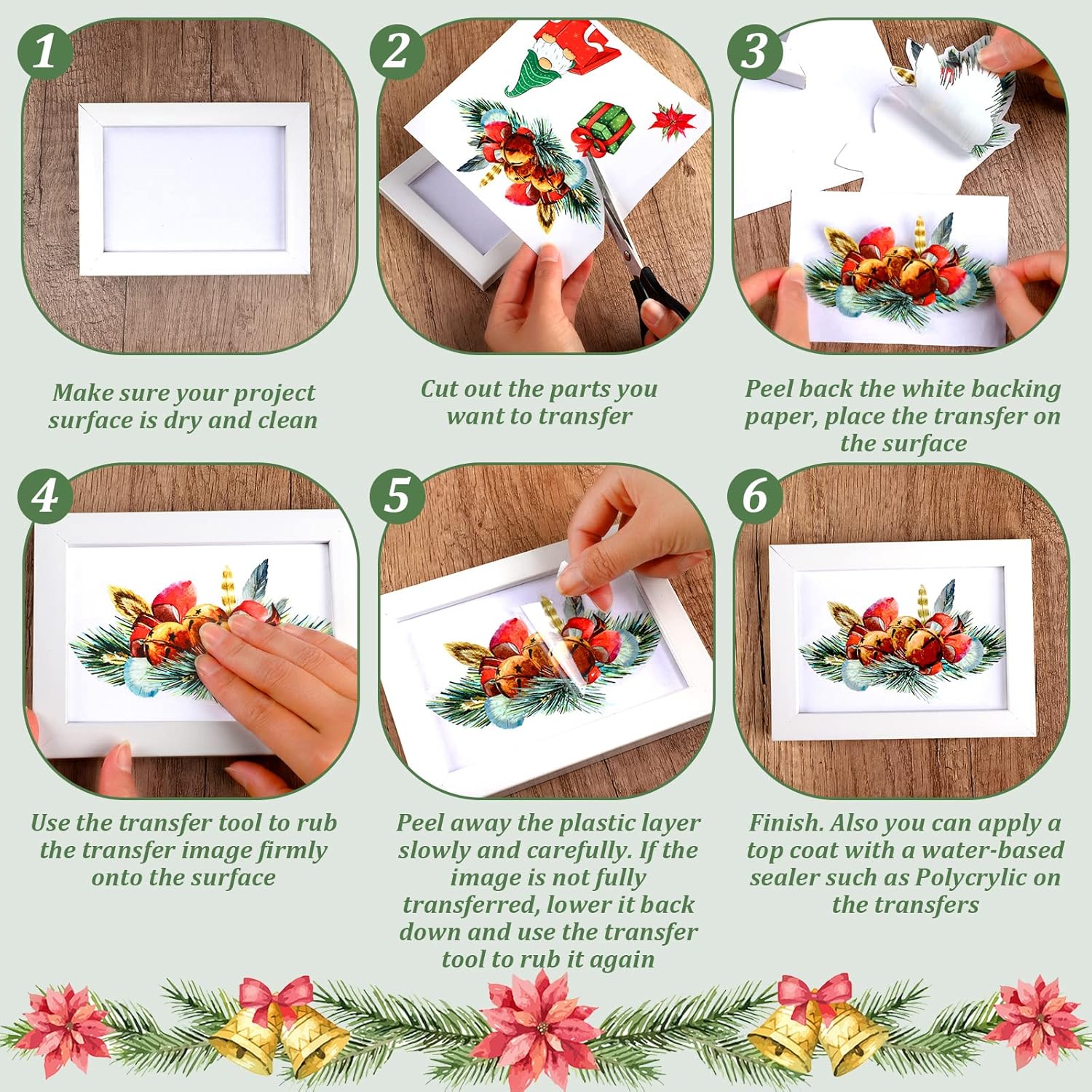 1

Make sure your project surface is dry and clean

2

Cut out the parts you want to transfer

3

Peel back the white backing paper, place the transfer on the surface

4

Use the transfer tool to rub the transfer image firmly onto the surface

5

Peel away the plastic layer slowly and carefully. If the image is not fully transferred, lower it back down and use the transfer tool to rub it again

6

Finish. Also you can apply a top coat with a water-based sealer such as Polycrylic on the transfers