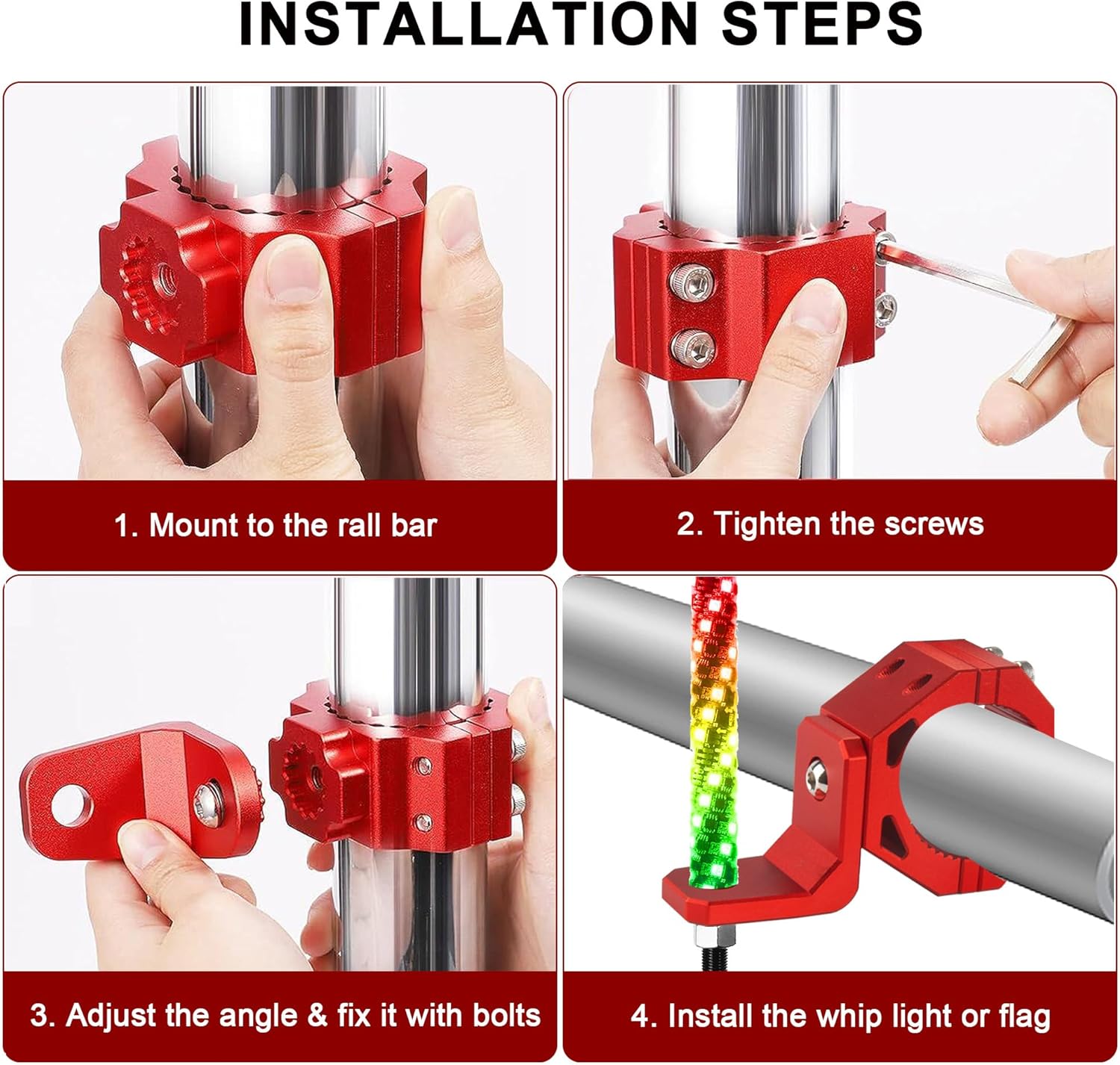 INSTALLATION STEPS

1. Mount to the rall bar

2. Tighten the screws

3. Adjust the angle & fix it with bolts

4. Install the whip light or flag