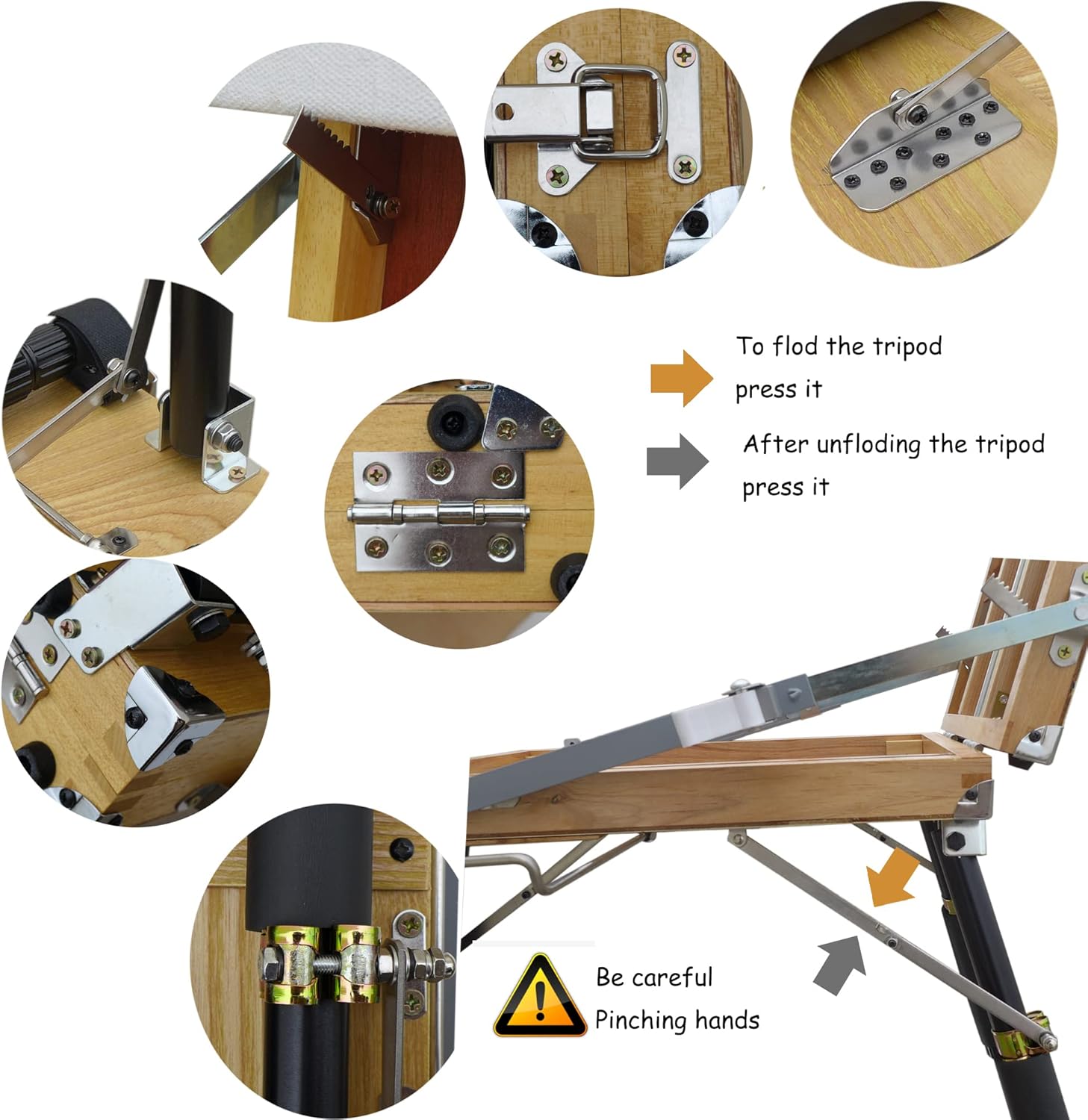 To flod the tripod
press it

After unfloding the tripod
press it

Be careful
Pinching hands