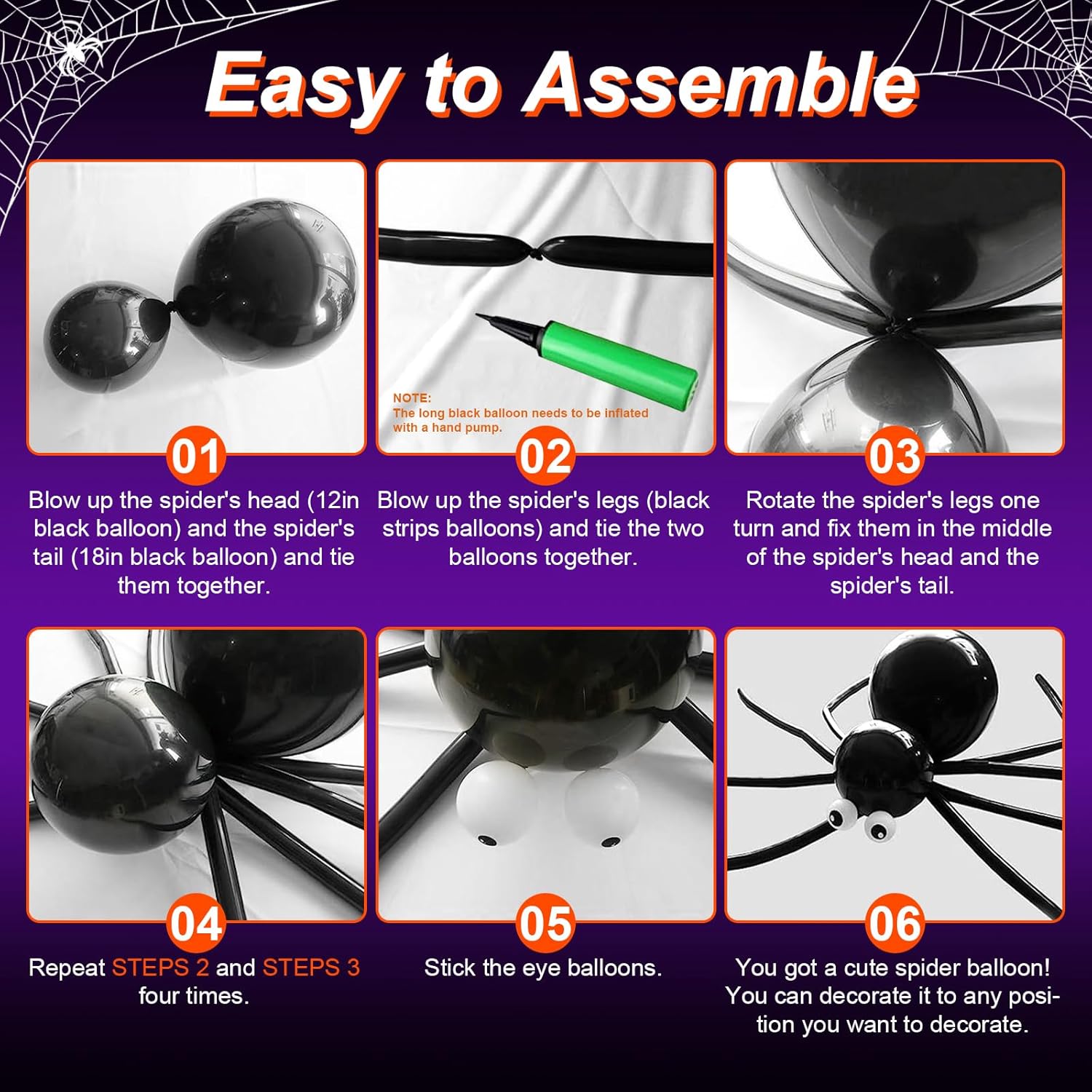 Easy to Assemble

01

Blow up the spider's head (12in black balloon) and the spider's tail (18in black balloon) and tie them together.

NOTE:
The long black balloon needs to be inflated with a hand pump.

02

Blow up the spider's legs (black strips balloons) and tie the two balloons together.

03

Rotate the spider's legs one turn and fix them in the middle of the spider's head and the spider's tail.

04

Repeat STEPS 2 and STEPS 3 four times.

05

Stick the eye balloons.

06

You got a cute spider balloon! You can decorate it to any position you want to decorate.