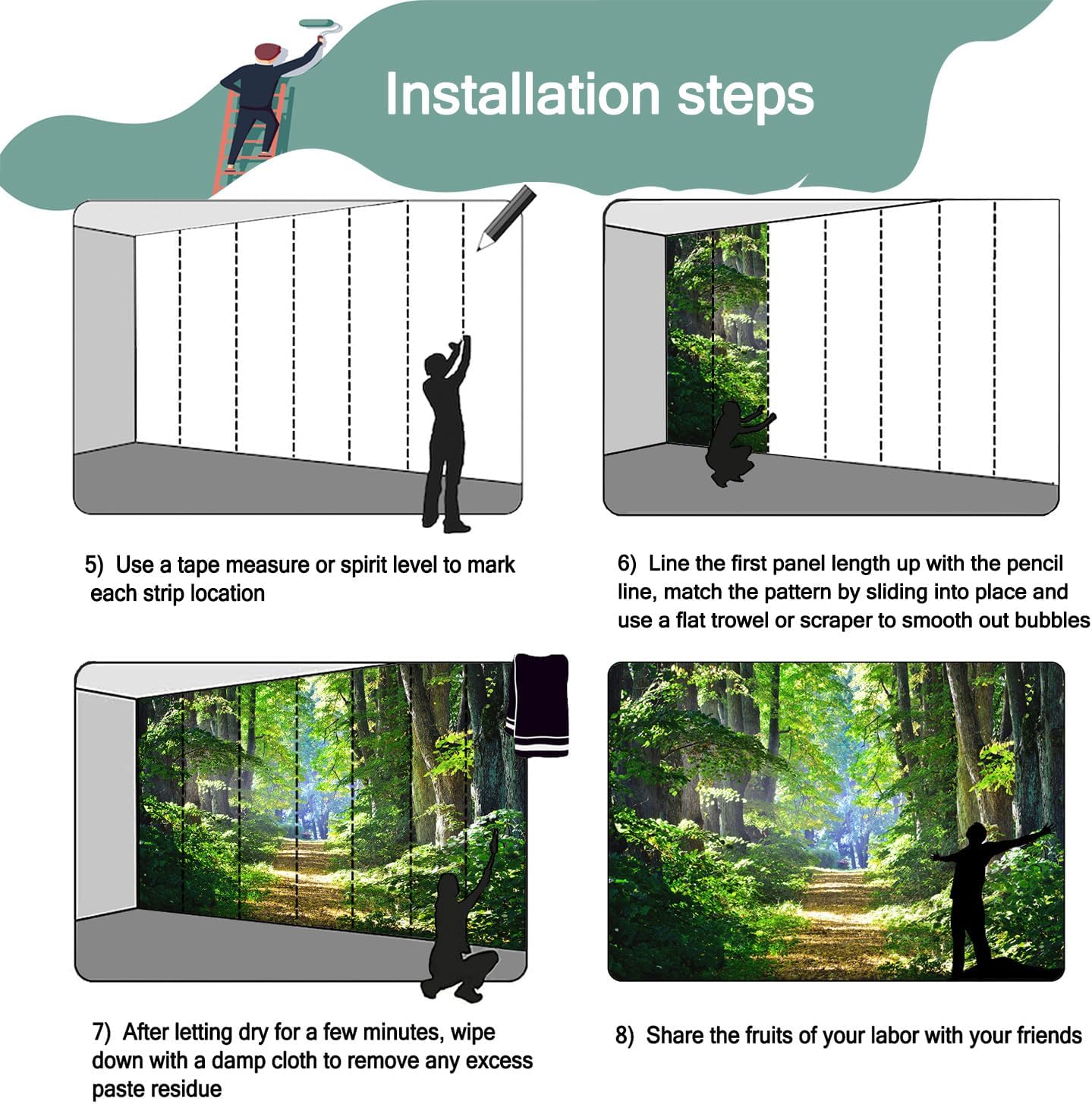 Installation steps

5) Use a tape measure or spirit level to mark each strip location

6) Line the first panel length up with the pencil line, match the pattern by sliding into place and use a flat trowel or scraper to smooth out bubbles

7) After letting dry for a few minutes, wipe down with a damp cloth to remove any excess paste residue

8) Share the fruits of your labor with your friends