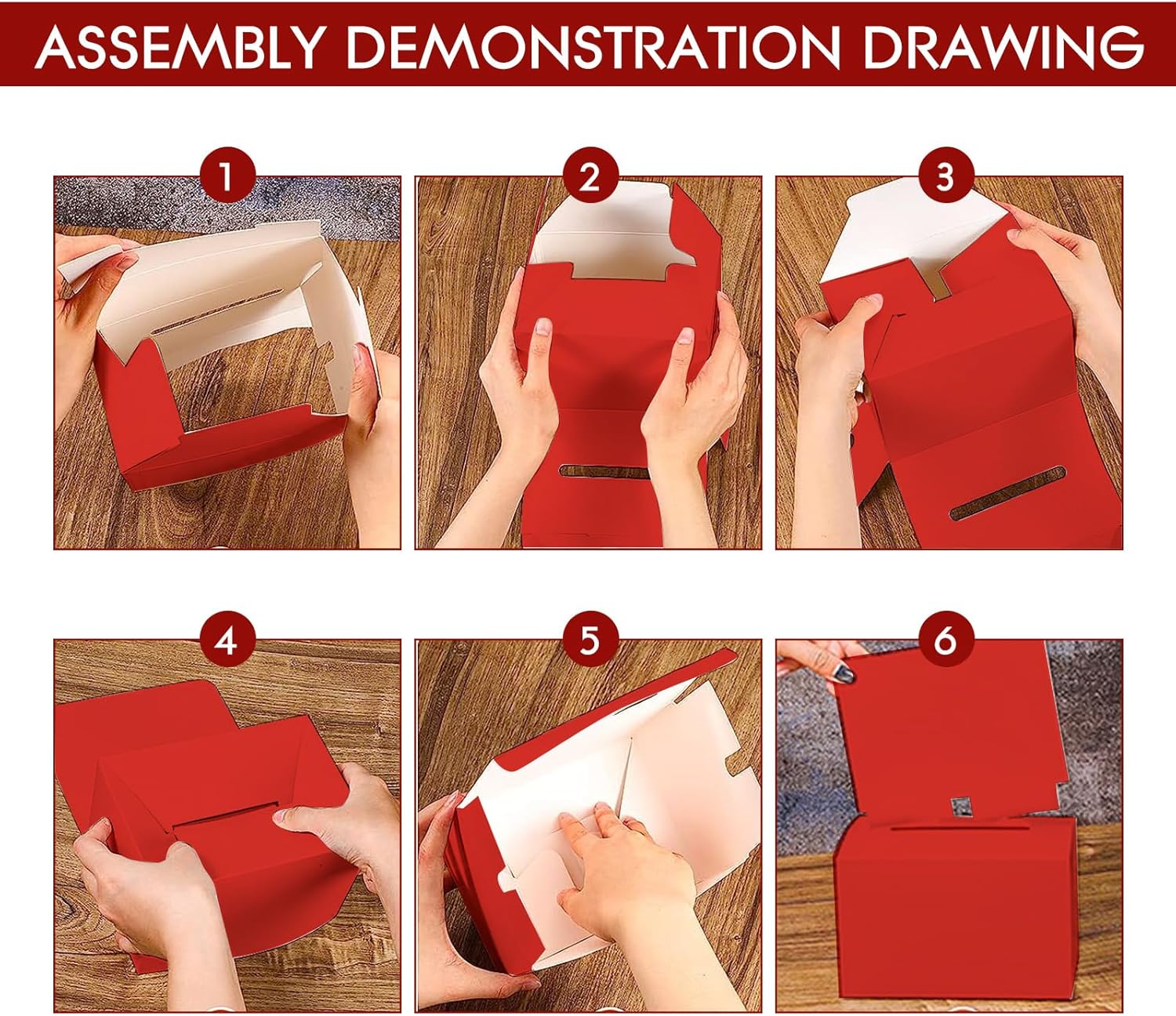 ASSEMBLY DEMONSTRATION DRAWING

1

2

3

4

5

6