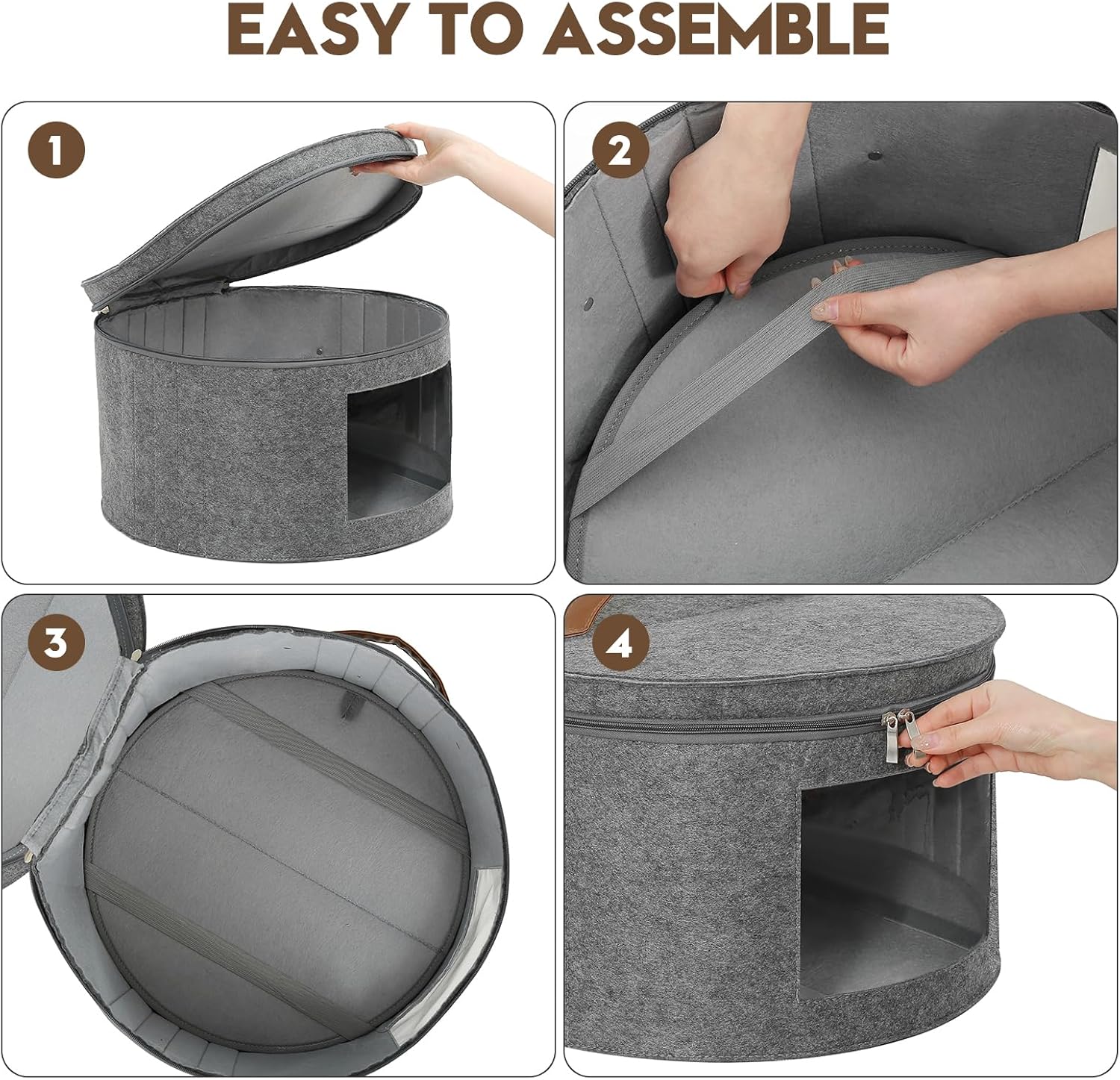 EASY TO ASSEMBLE

1

2

3

4