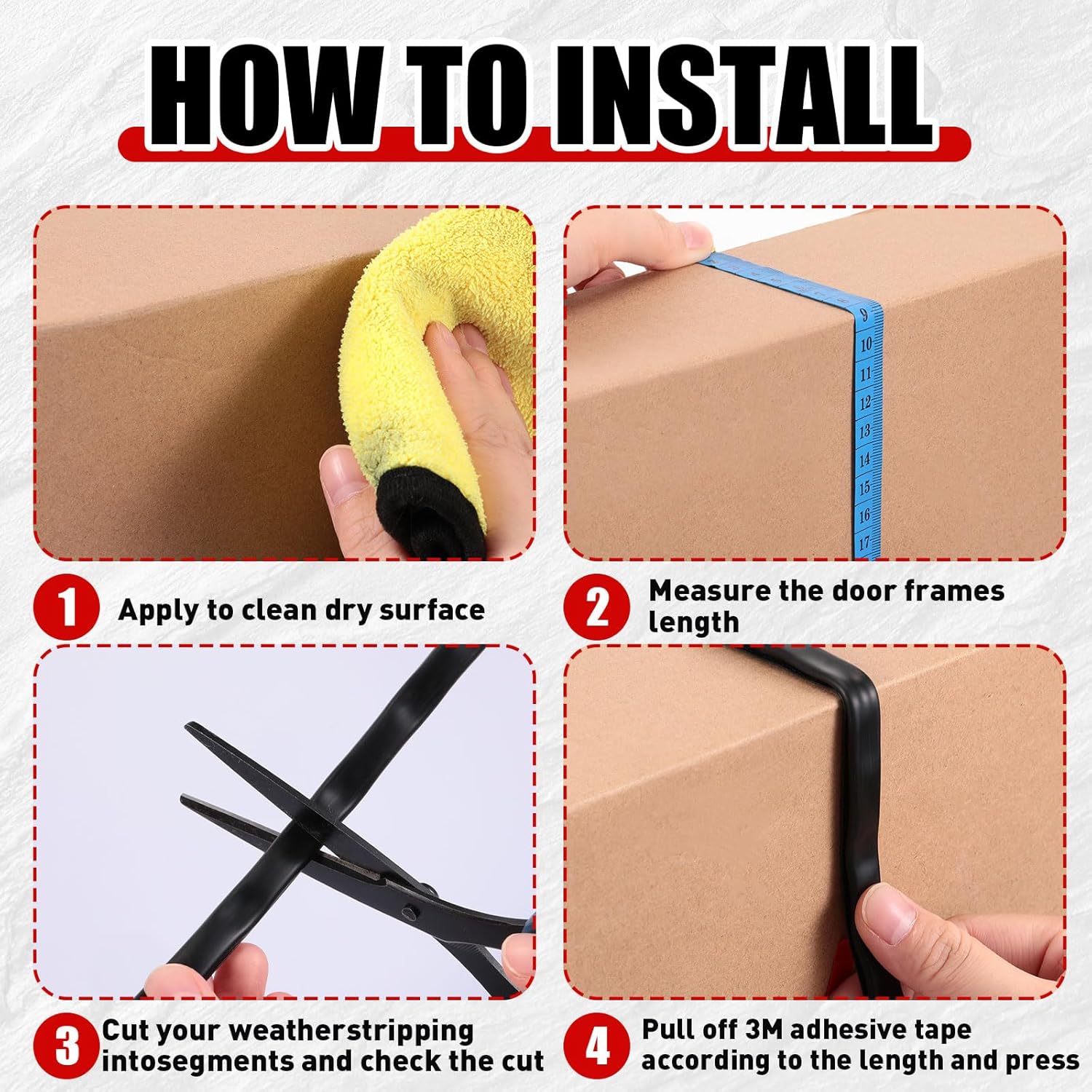 HOW TO INSTALL

9 10 11 12 13 14 15 16 17

1 Apply to clean dry surface

2 Measure the door frames length

3 Cut your weatherstripping intosegments and check the cut

4 Pull off 3M adhesive tape according to the length and press