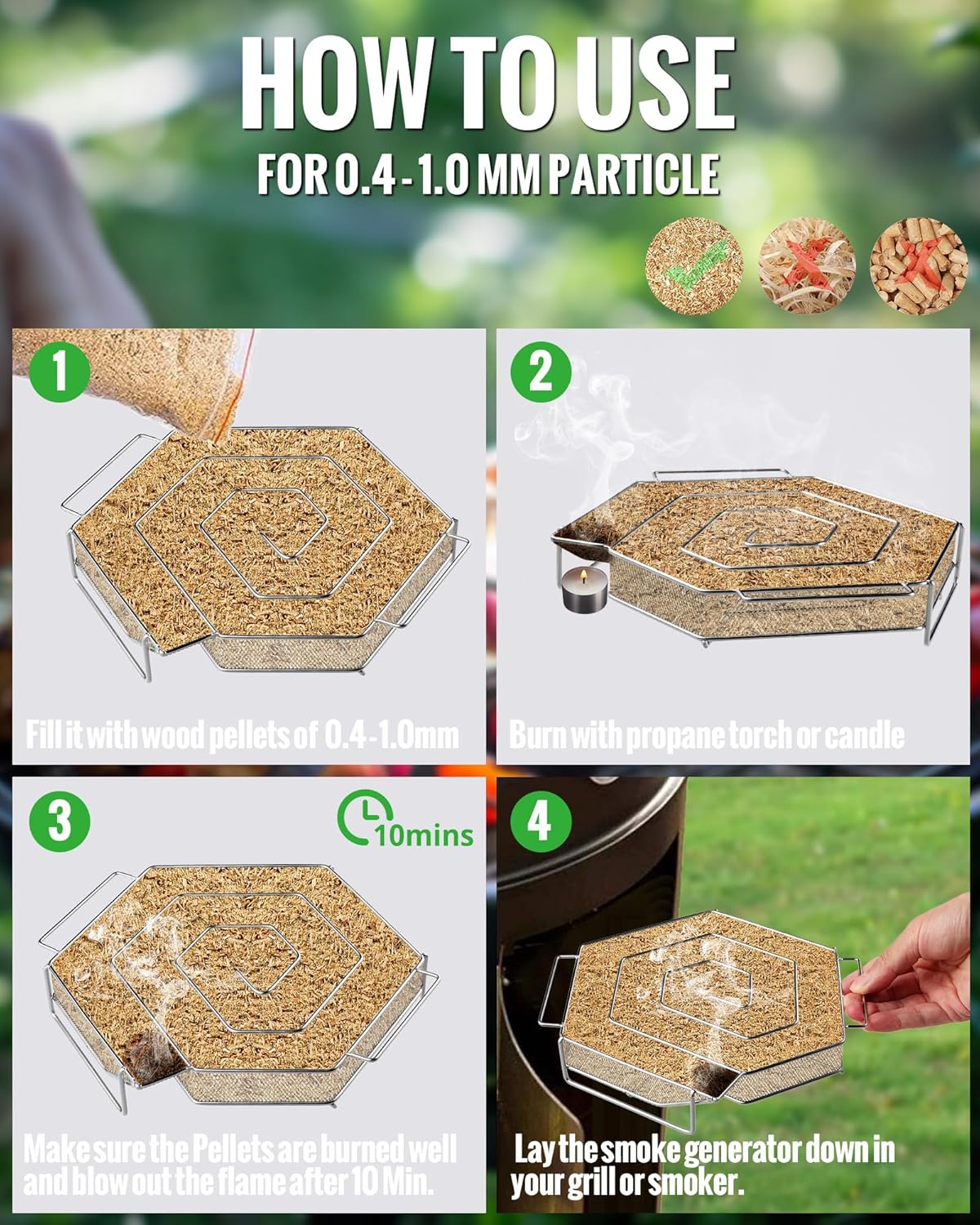 HOW TO USE

FOR 0.4 - 1.0 MM PARTICLE

1

Fill it with wood pellets of 0.4-1.0mm

2

Burn with propane torch or candle

3

10mins

Make sure the Pellets are burned well and blow out the flame after 10 Min.

4

Lay the smoke generator down in your grill or smoker.