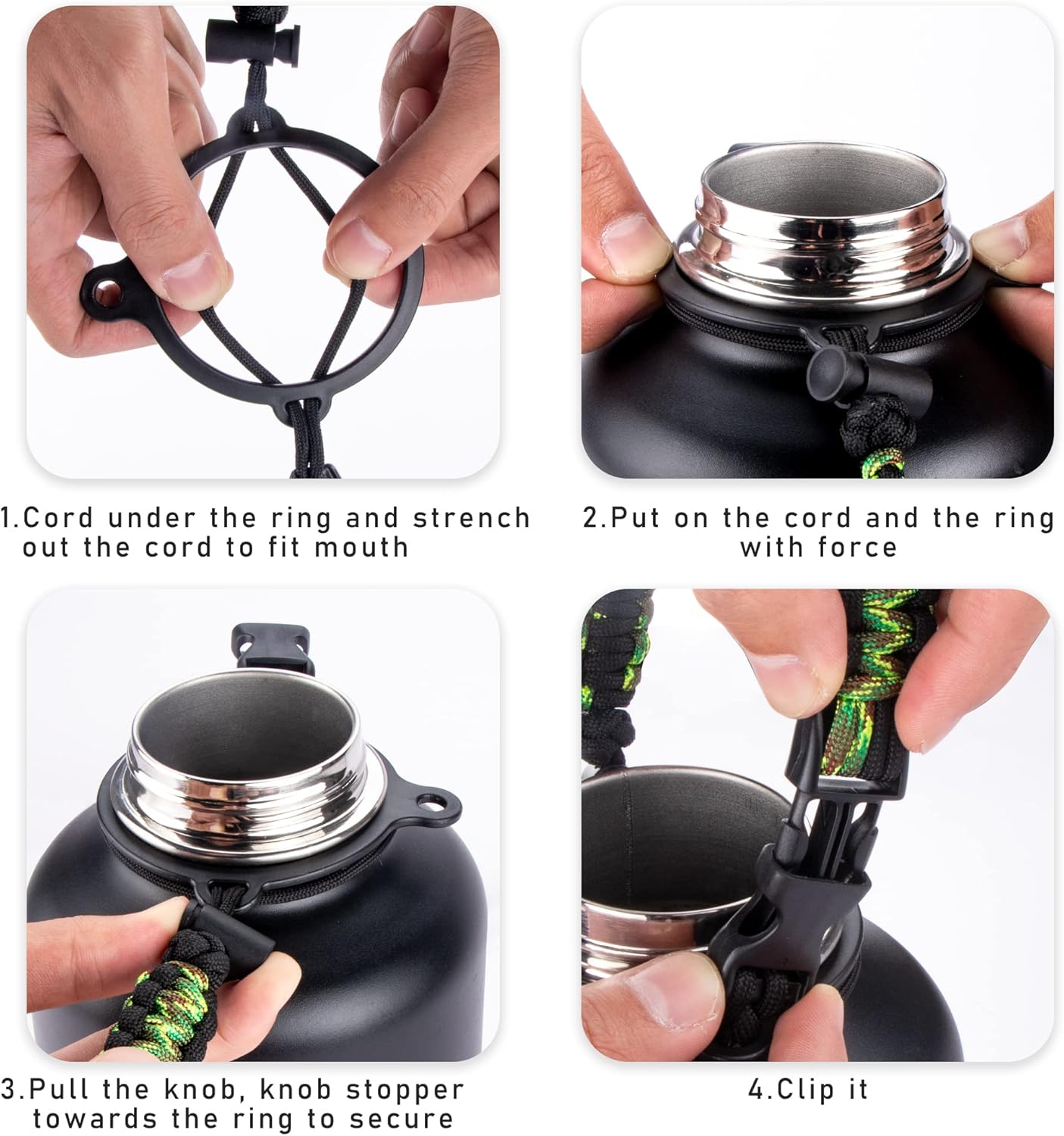 1.Cord under the ring and strench out the cord to fit mouth

2.Put on the cord and the ring with force

3.Pull the knob, knob stopper towards the ring to secure

4.Clip it