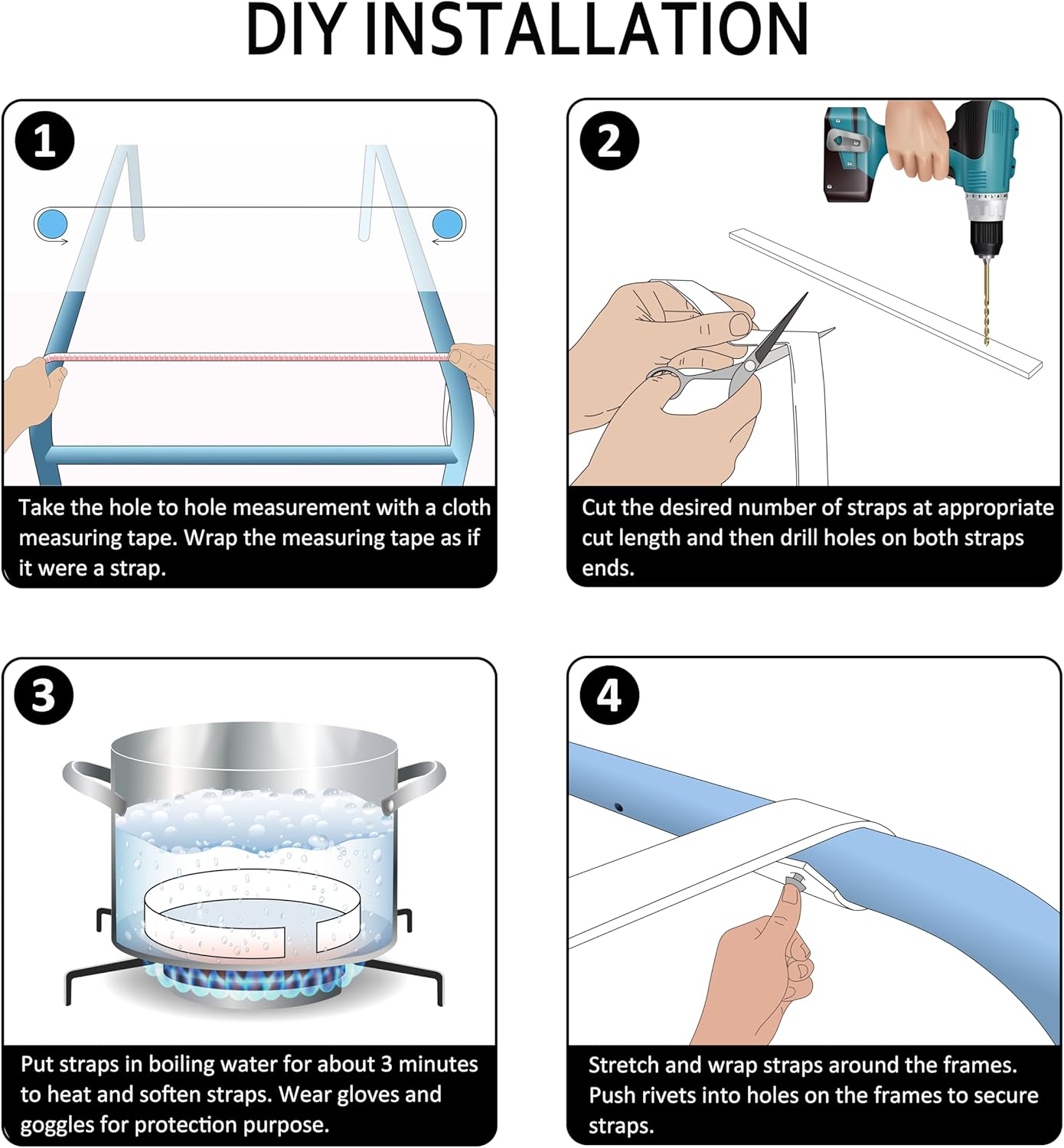 DIY INSTALLATION

1

Take the hole to hole measurement with a cloth measuring tape. Wrap the measuring tape as if it were a strap.

2

Cut the desired number of straps at appropriate cut length and then drill holes on both straps ends.

3

Put straps in boiling water for about 3 minutes to heat and soften straps. Wear gloves and goggles for protection purpose.

4

Stretch and wrap straps around the frames. Push rivets into holes on the frames to secure straps.