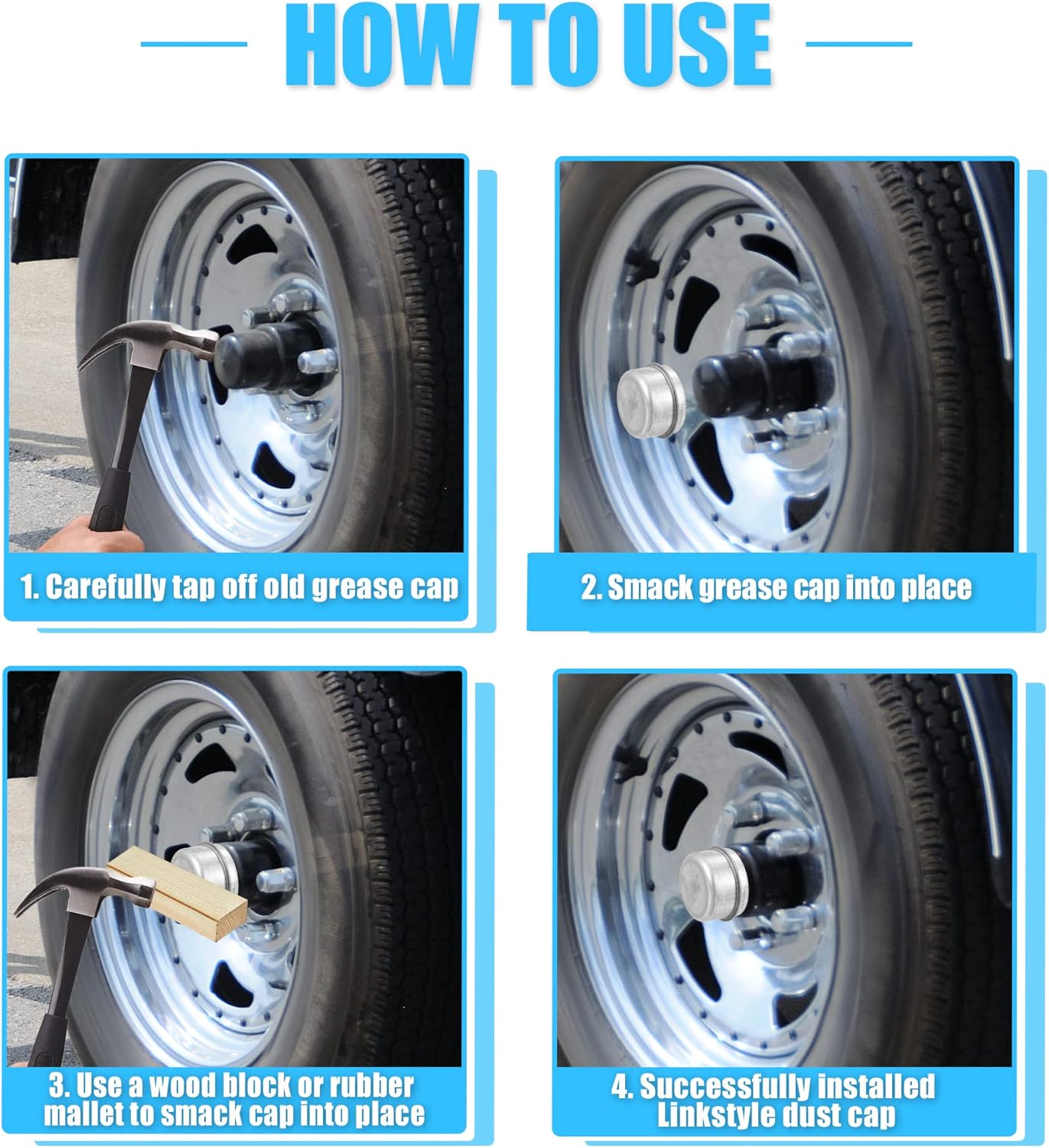 HOW TO USE

1. Carefully tap off old grease cap

2. Smack grease cap into place

3. Use a wood block or rubber mallet to smack cap into place

4. Successfully installed Linkstyle dust cap