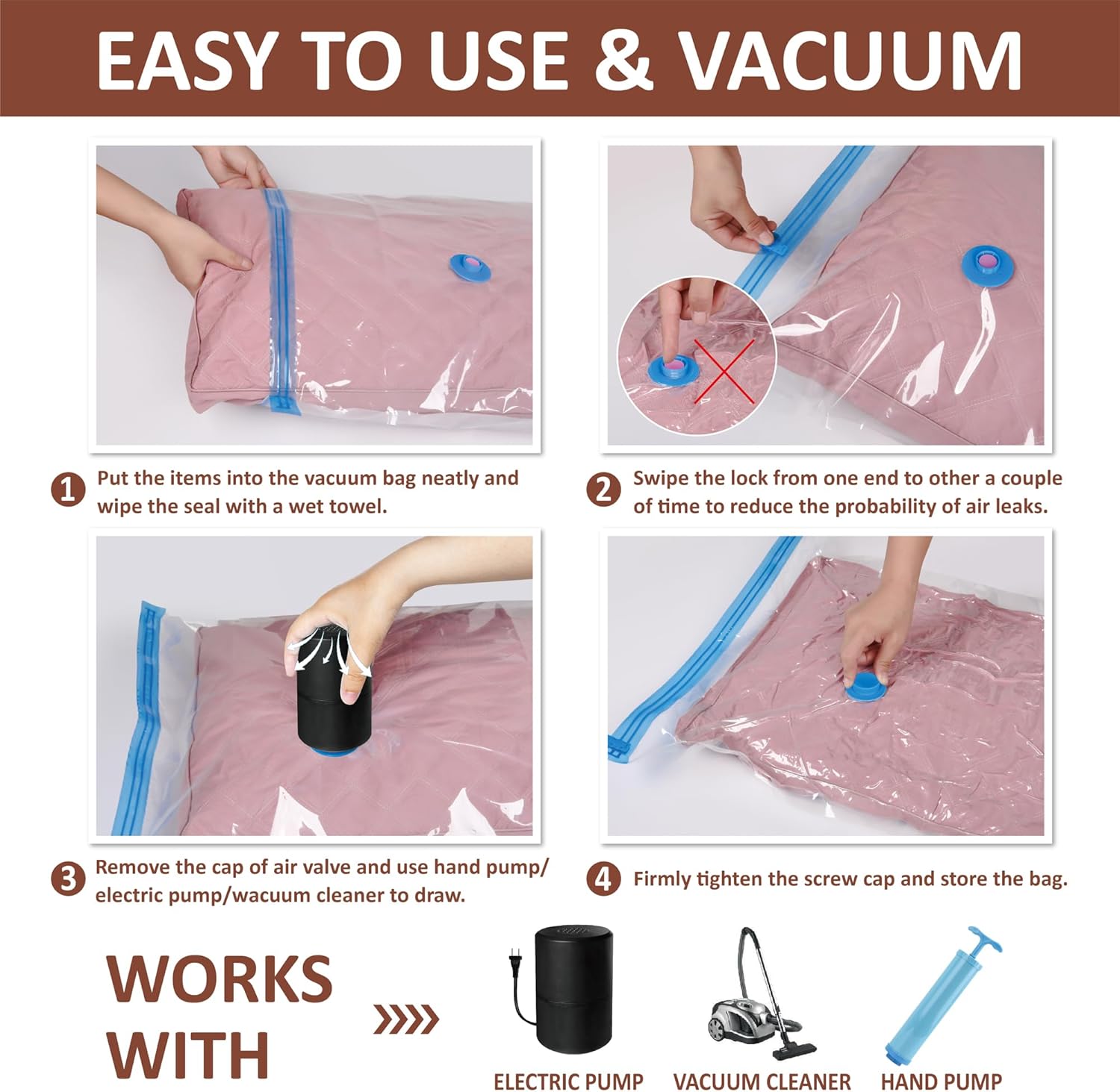 EASY TO USE & VACUUM

1 Put the items into the vacuum bag neatly and wipe the seal with a wet towel.

2 Swipe the lock from one end to other a couple of time to reduce the probability of air leaks.

3 Remove the cap of air valve and use hand pump/ electric pump/wacuum cleaner to draw.

4 Firmly tighten the screw cap and store the bag.

WORKS WITH

ELECTRIC PUMP

VACUUM CLEANER

HAND PUMP