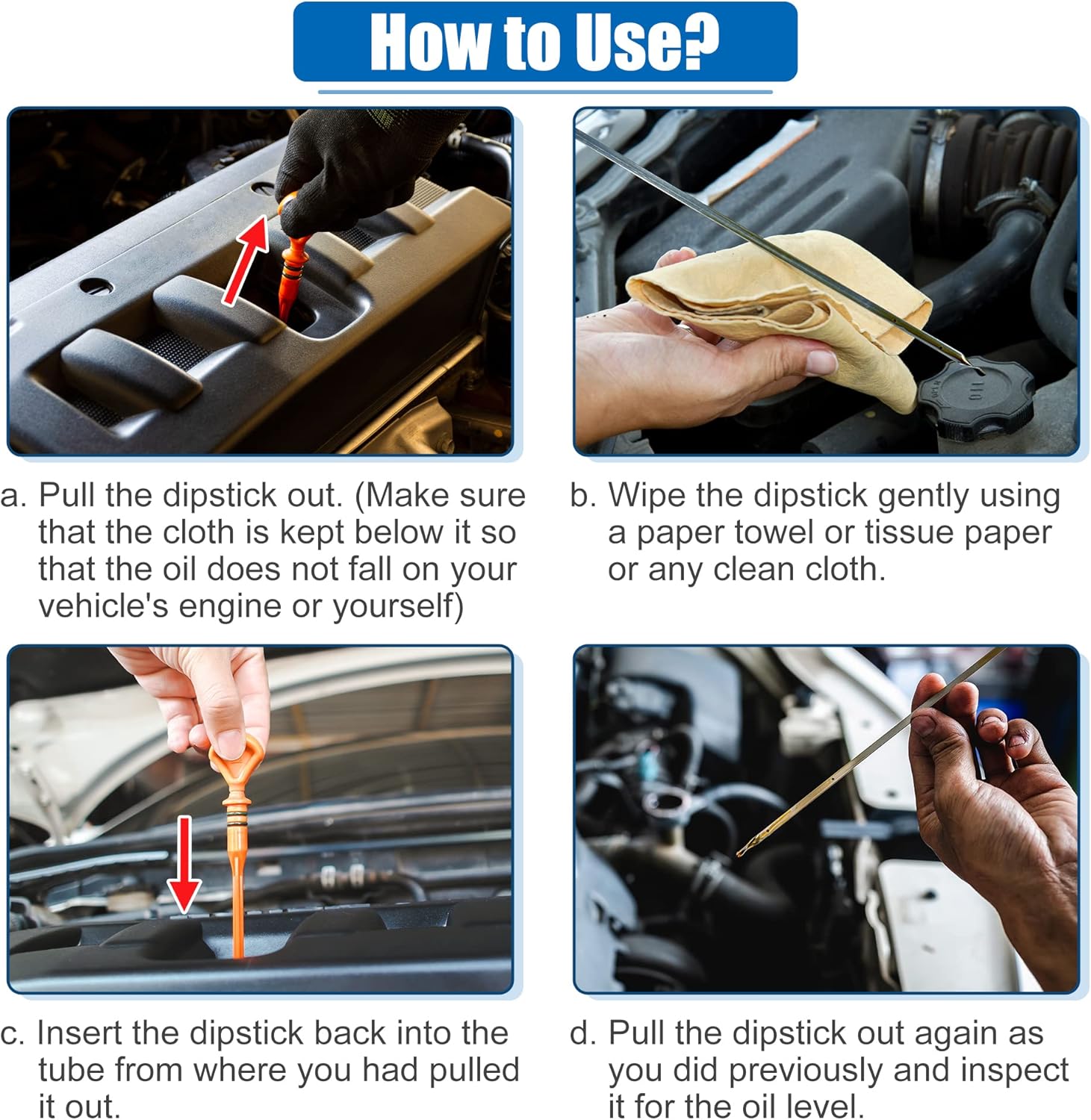 How to Use?

OIL

a. Pull the dipstick out. (Make sure that the cloth is kept below it so that the oil does not fall on your vehicle's engine or yourself)

b. Wipe the dipstick gently using a paper towel or tissue paper or any clean cloth.

c. Insert the dipstick back into the tube from where you had pulled it out.

d. Pull the dipstick out again as you did previously and inspect it for the oil level.