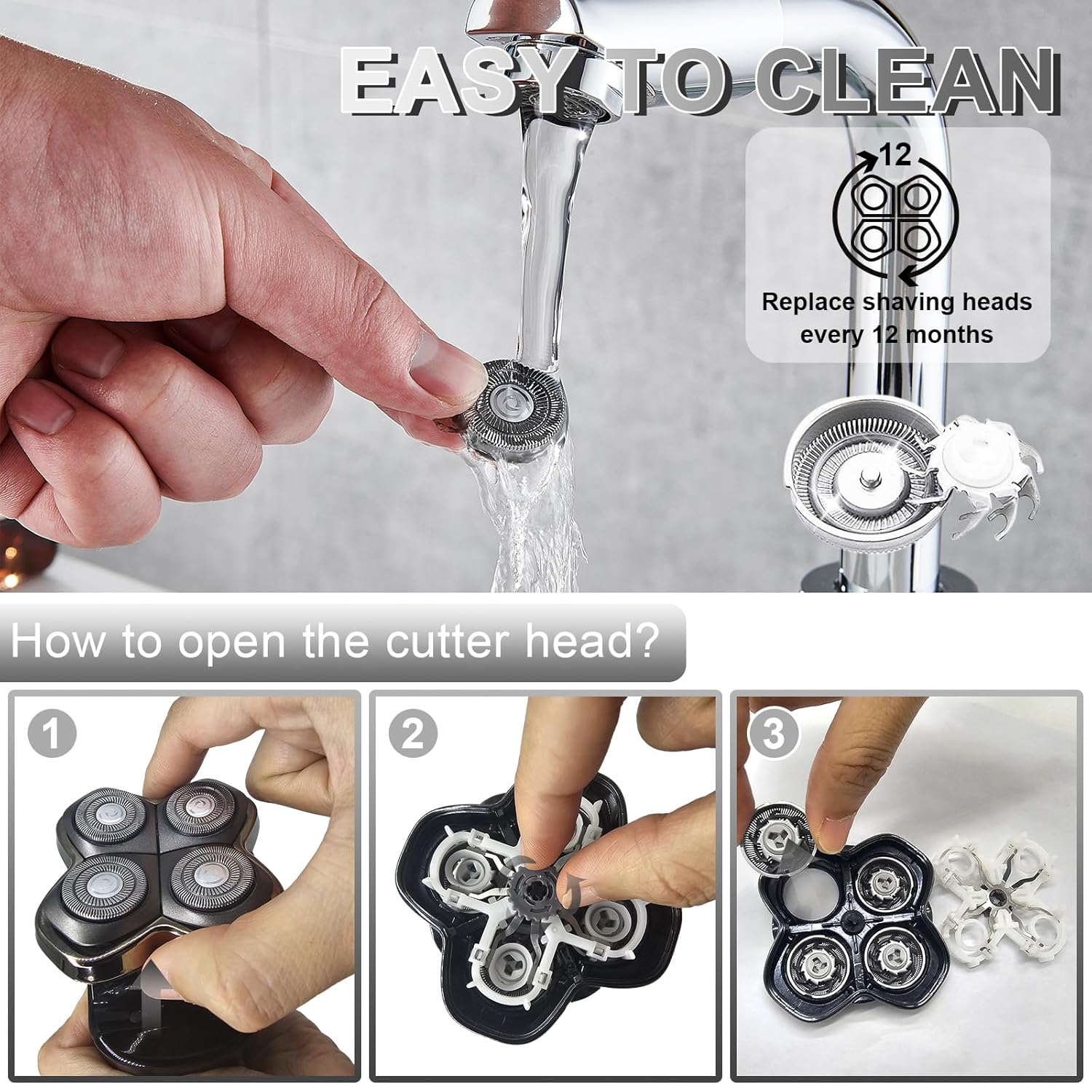 EASY TO CLEAN

12

Replace shaving heads every 12 months

How to open the cutter head?

1

2

3