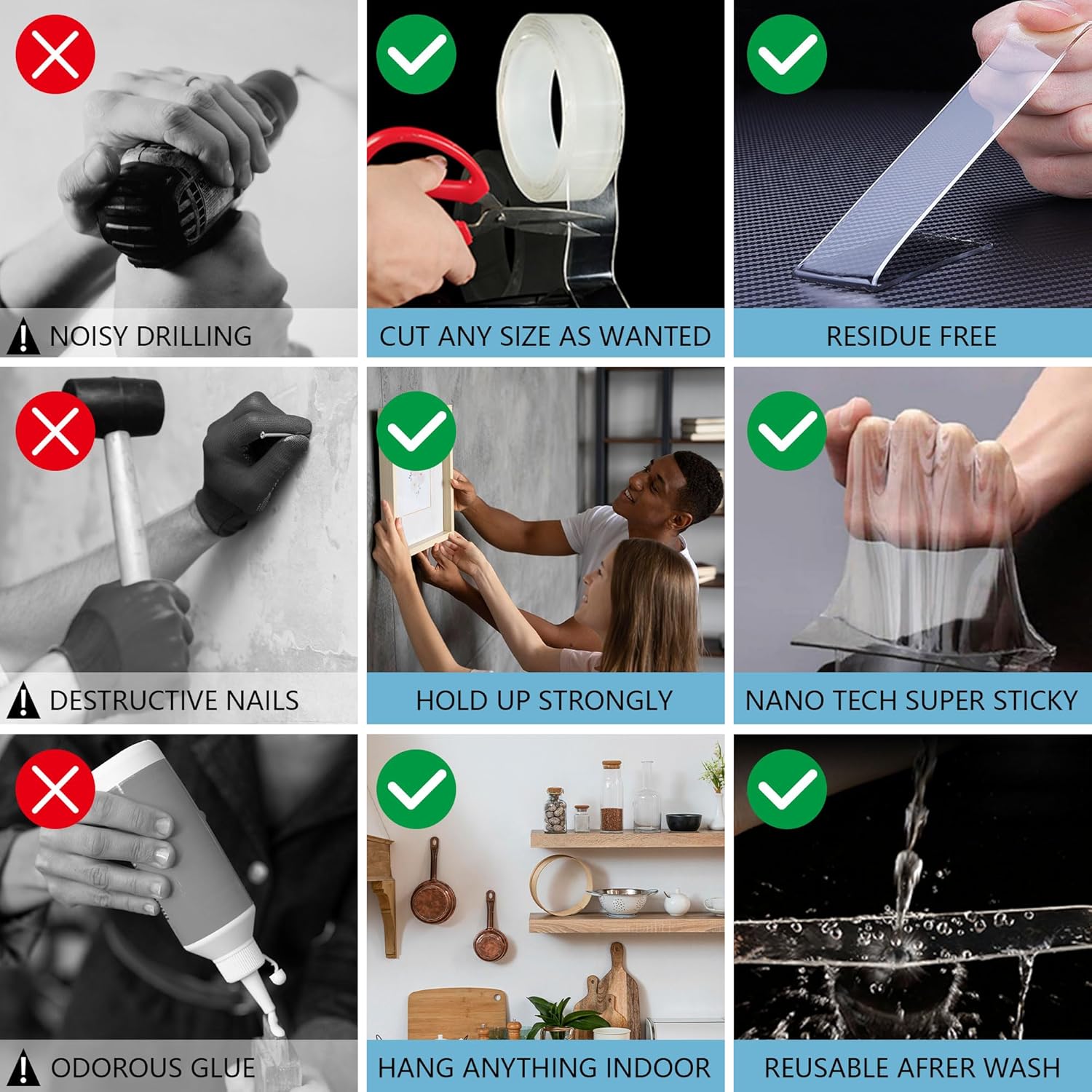 NOISY DRILLING

CUT ANY SIZE AS WANTED

RESIDUE FREE

DESTRUCTIVE NAILS

HOLD UP STRONGLY

NANO TECH SUPER STICKY

ODOROUS GLUE

HANG ANYTHING INDOOR

REUSABLE AFRER WASH