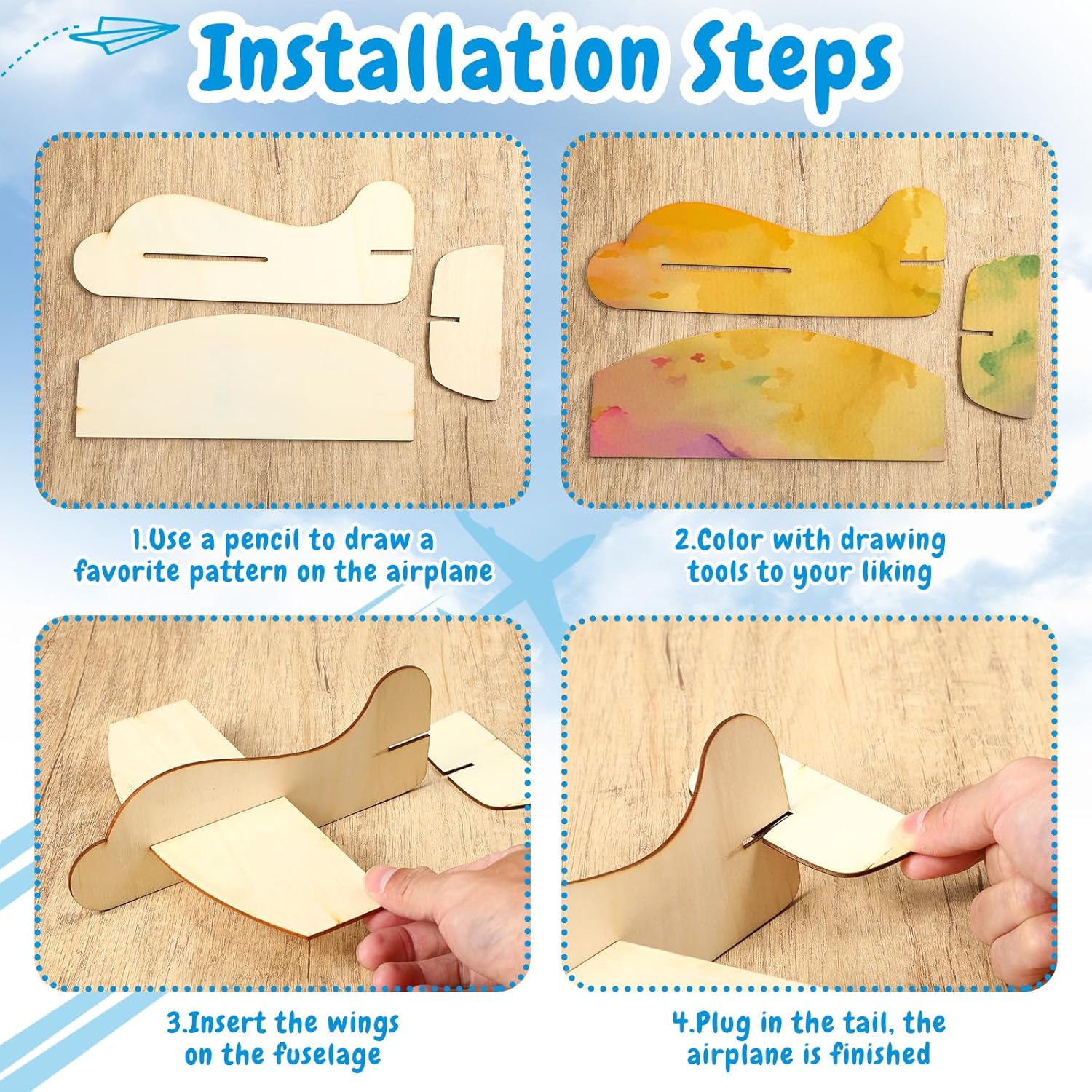 Installation Steps

1.Use a pencil to draw a favorite pattern on the airplane

2.Color with drawing tools to your liking

3.Insert the wings on the fuselage

4.Plug in the tail, the airplane is finished