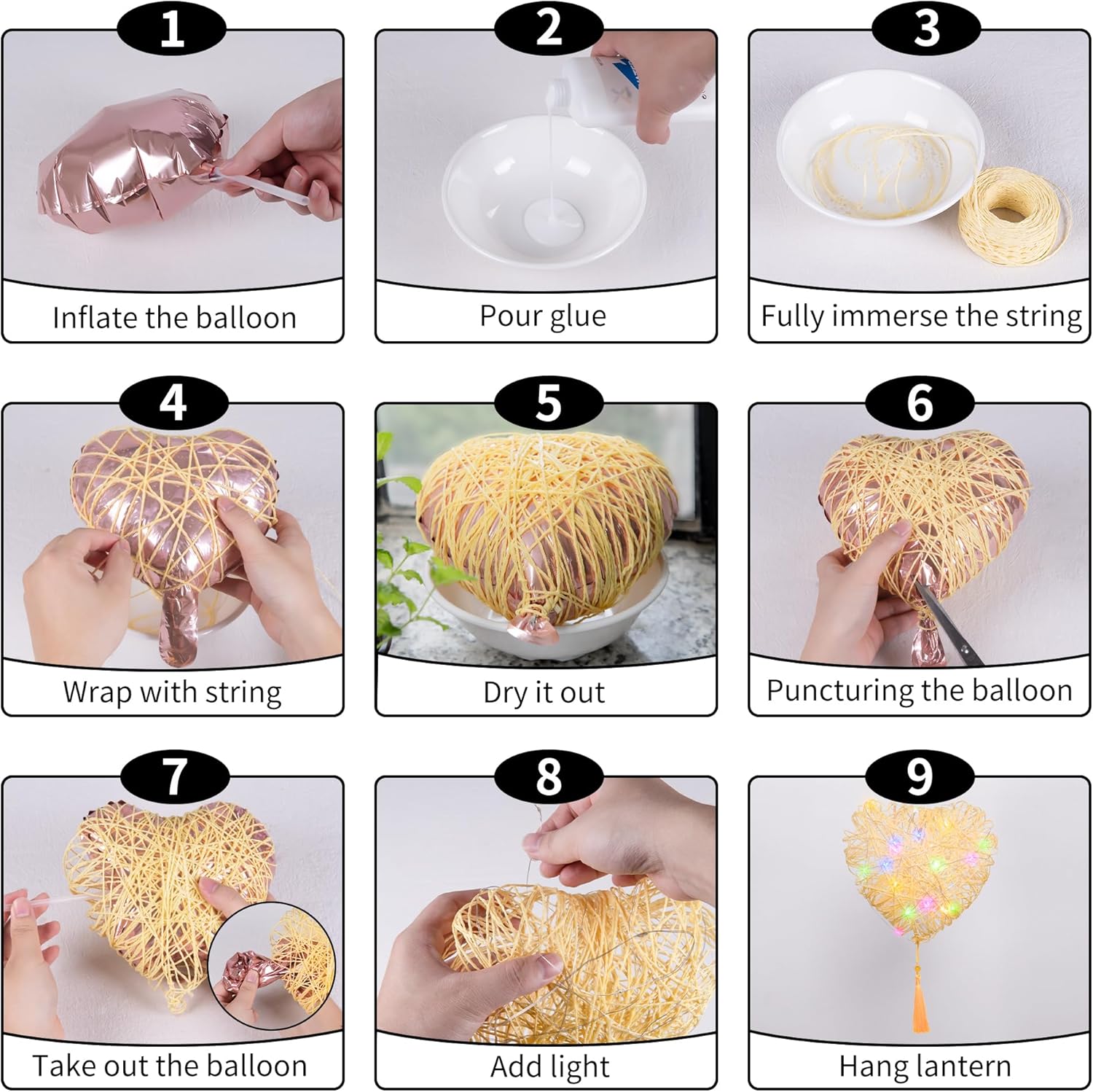 1

Inflate the balloon

2

Pour glue

3

Fully immerse the string

4

Wrap with string

5

Dry it out

6

Puncturing the balloon

7

Take out the balloon

8

Add light

9

Hang lantern