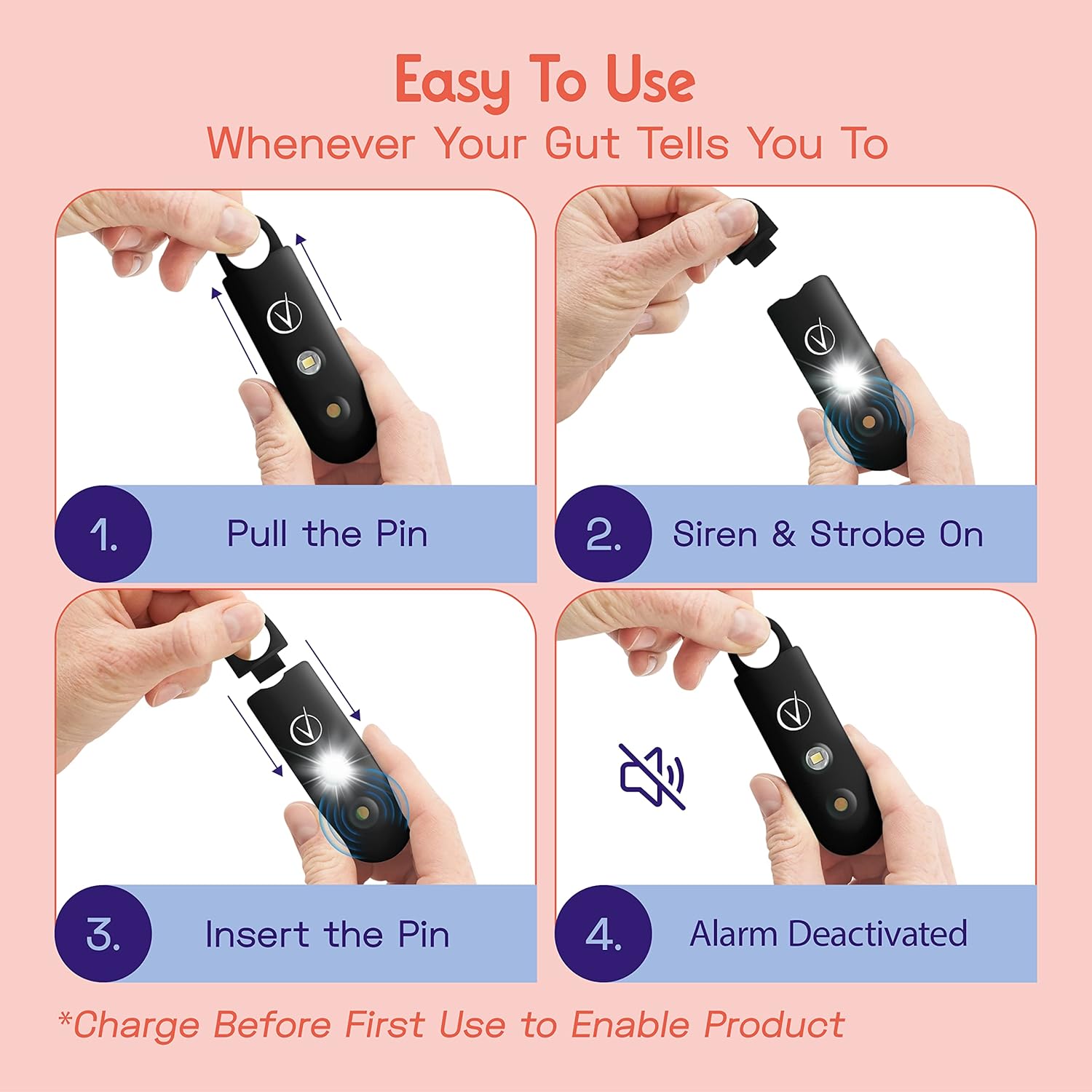 Easy To Use
Whenever Your Gut Tells You To

1. Pull the Pin

2. Siren & Strobe On

3. Insert the Pin

4. Alarm Deactivated

*Charge Before First Use to Enable Product