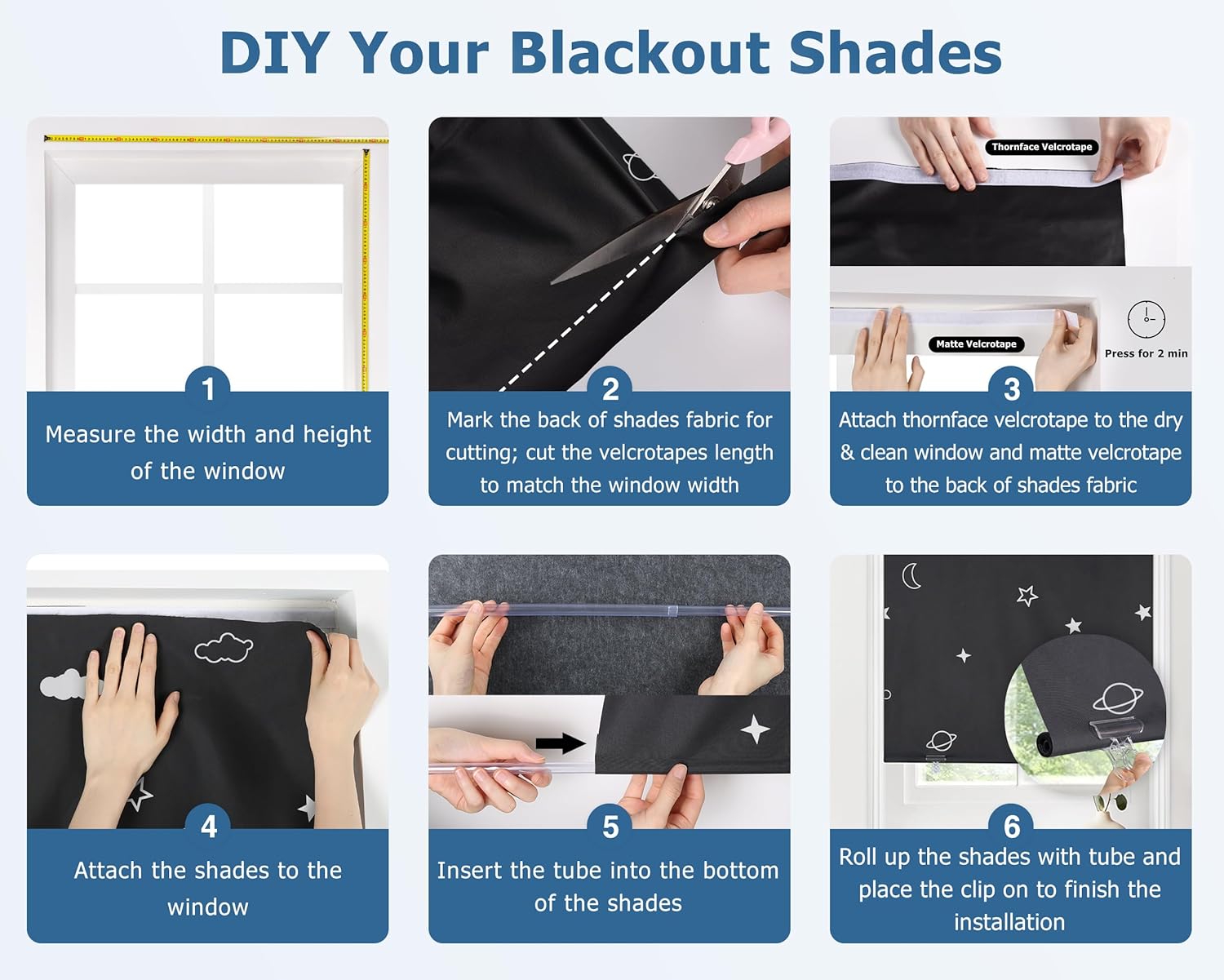 DIY Your Blackout Shades

1
Measure the width and height of the window

2
Mark the back of shades fabric for cutting; cut the velcrotapes length to match the window width

Thornface Velcrotape
Matte Velcrotape
Press for 2 min
3
Attach thornface velcrotape to the dry & clean window and matte velcrotape to the back of shades fabric

4
Attach the shades to the window

5
Insert the tube into the bottom of the shades

6
Roll up the shades with tube and place the clip on to finish the installation