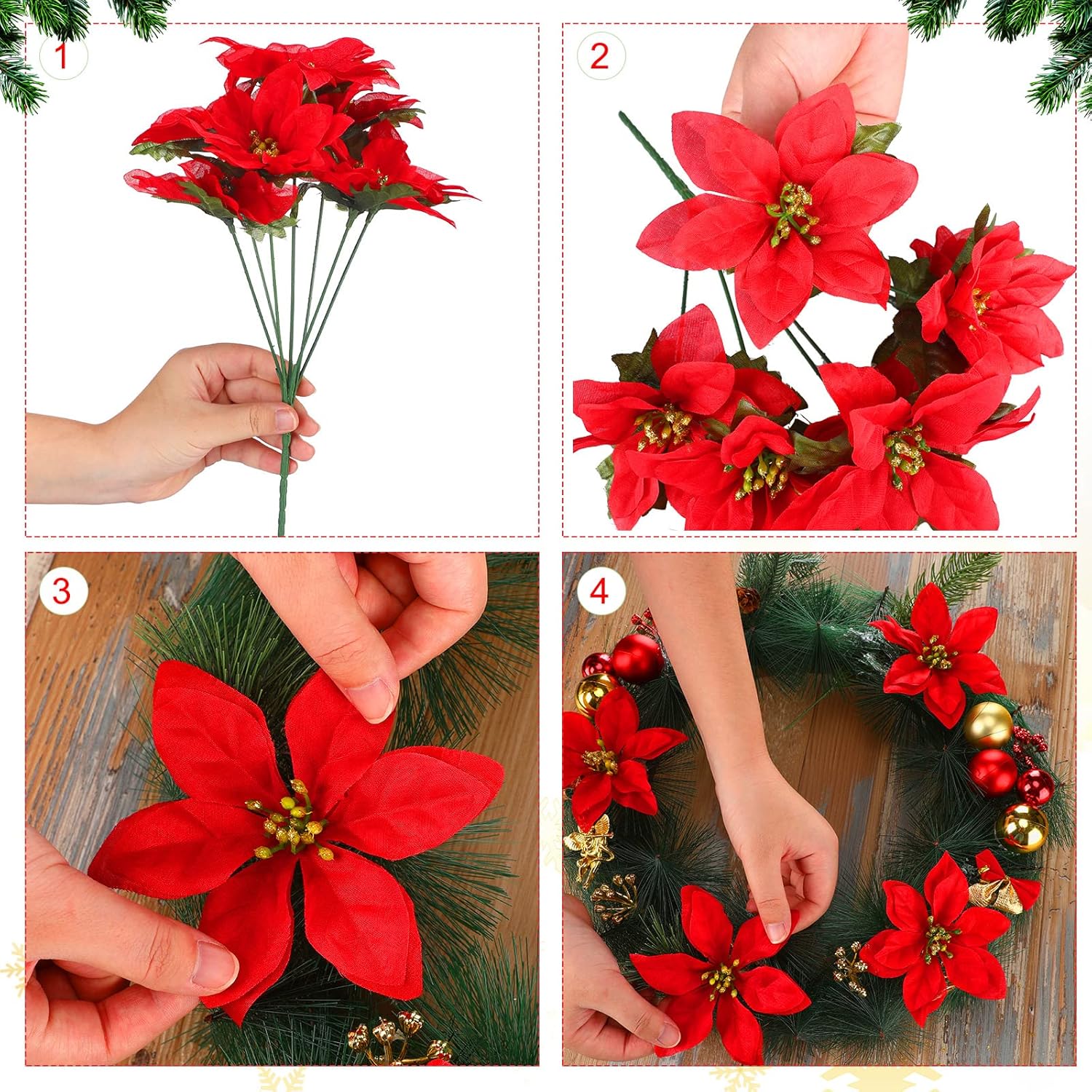 1

2

3

4