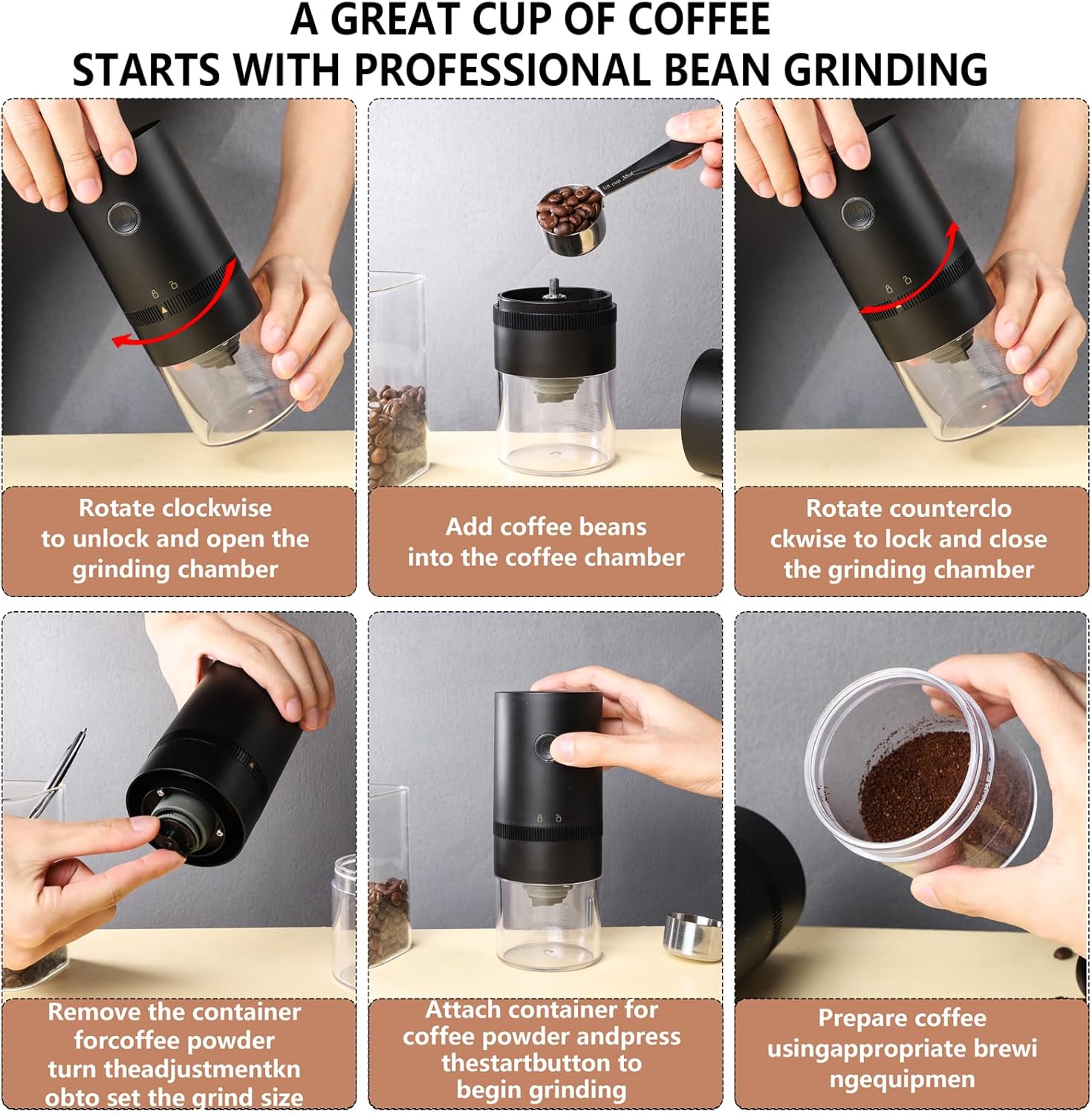 A GREAT CUP OF COFFEE
STARTS WITH PROFESSIONAL BEAN GRINDING

Rotate clockwise to unlock and open the grinding chamber

Add coffee beans into the coffee chamber

Rotate counterclo ckwise to lock and close the grinding chamber

Remove the container forcoffee powder turn theadjustmentkn obto set the grind size

Attach container for coffee powder andpress thestartbutton to begin grinding

Prepare coffee usingappropriate brewi ngequipmen