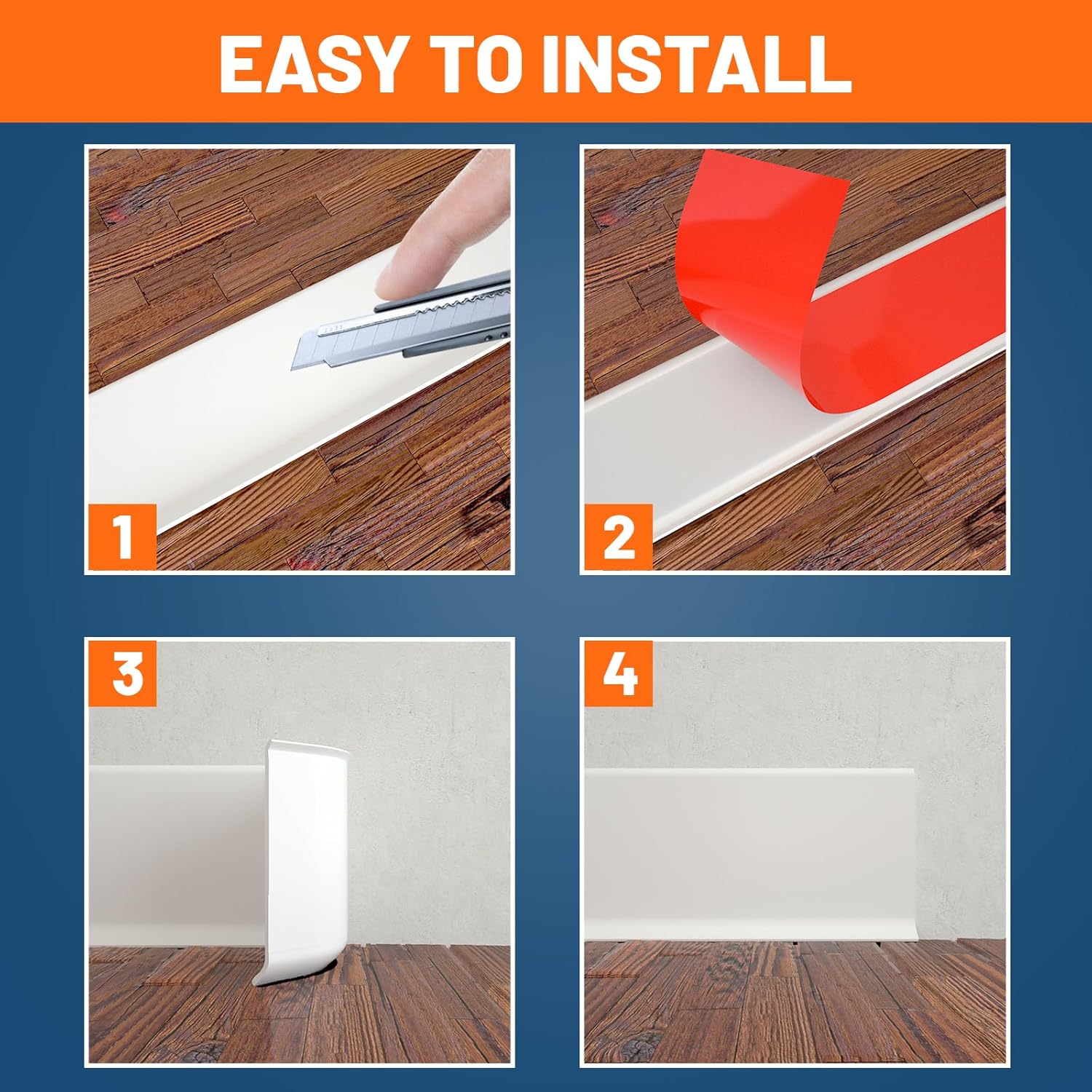 EASY TO INSTALL

1

2

3

4