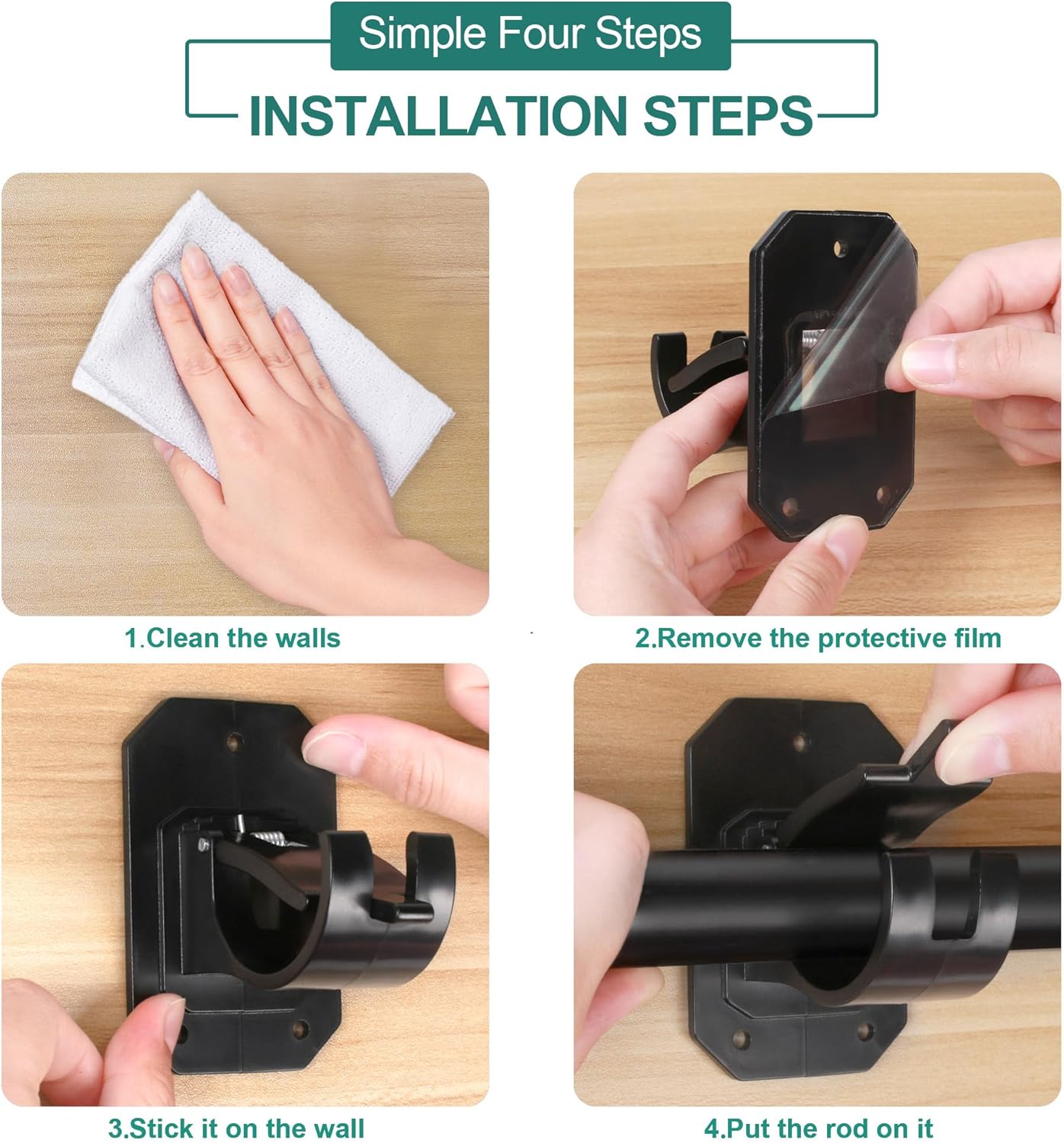 Simple Four Steps

INSTALLATION STEPS

1.Clean the walls

2.Remove the protective film

3.Stick it on the wall

4.Put the rod on it