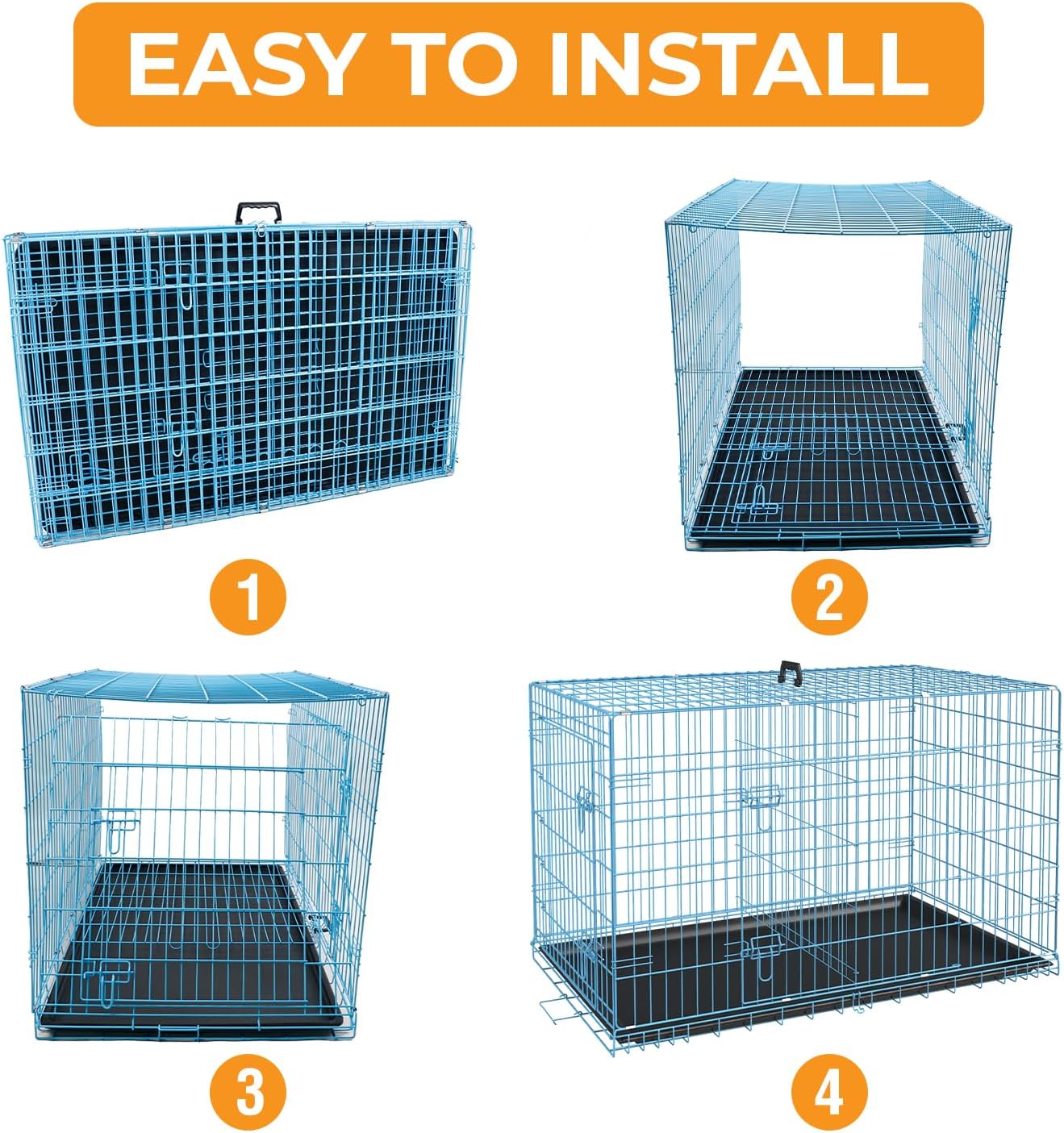 EASY TO INSTALL

1

2

3

4