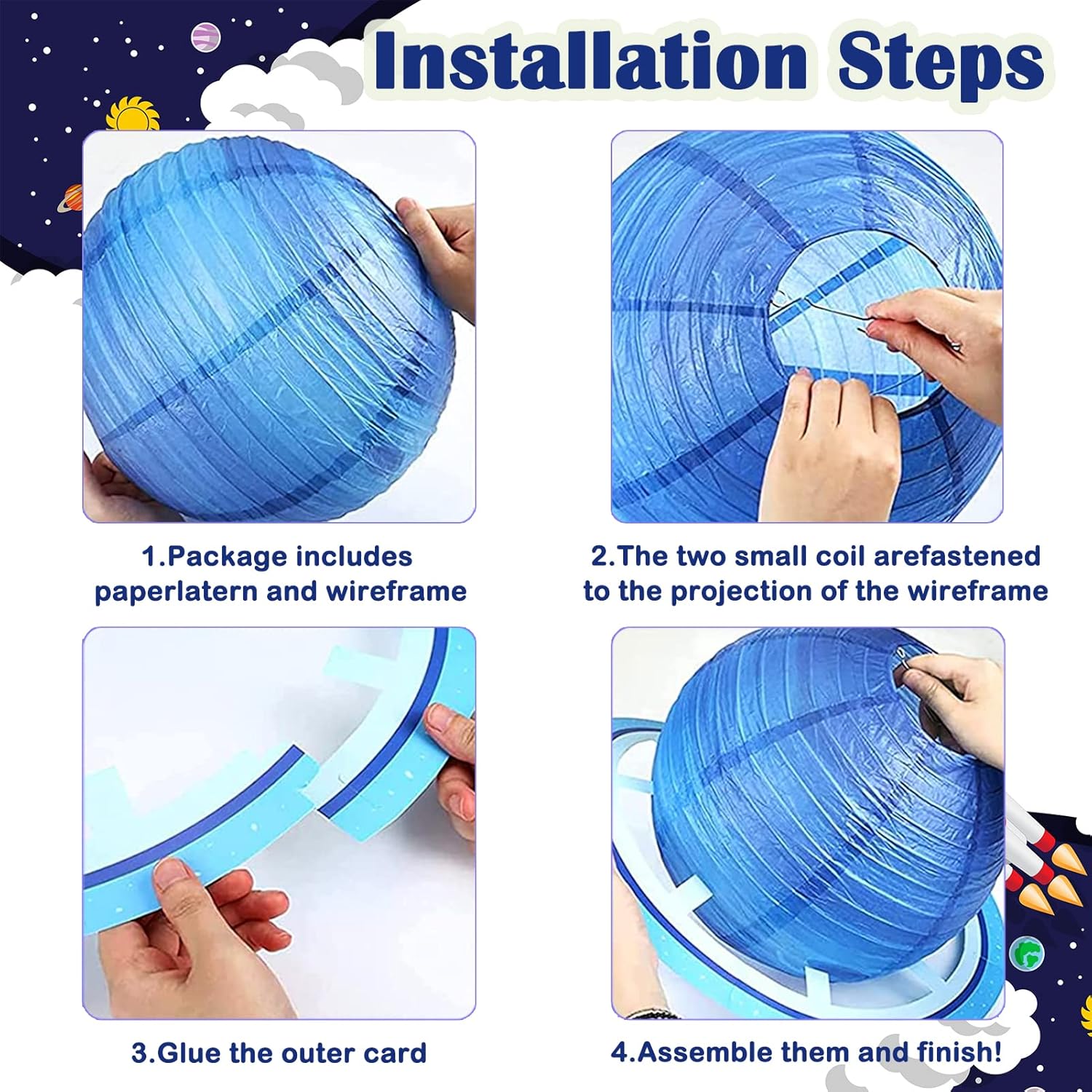 Installation Steps

1.Package includes paperlatern and wireframe

2.The two small coil arefastened to the projection of the wireframe

3.Glue the outer card

4.Assemble them and finish!