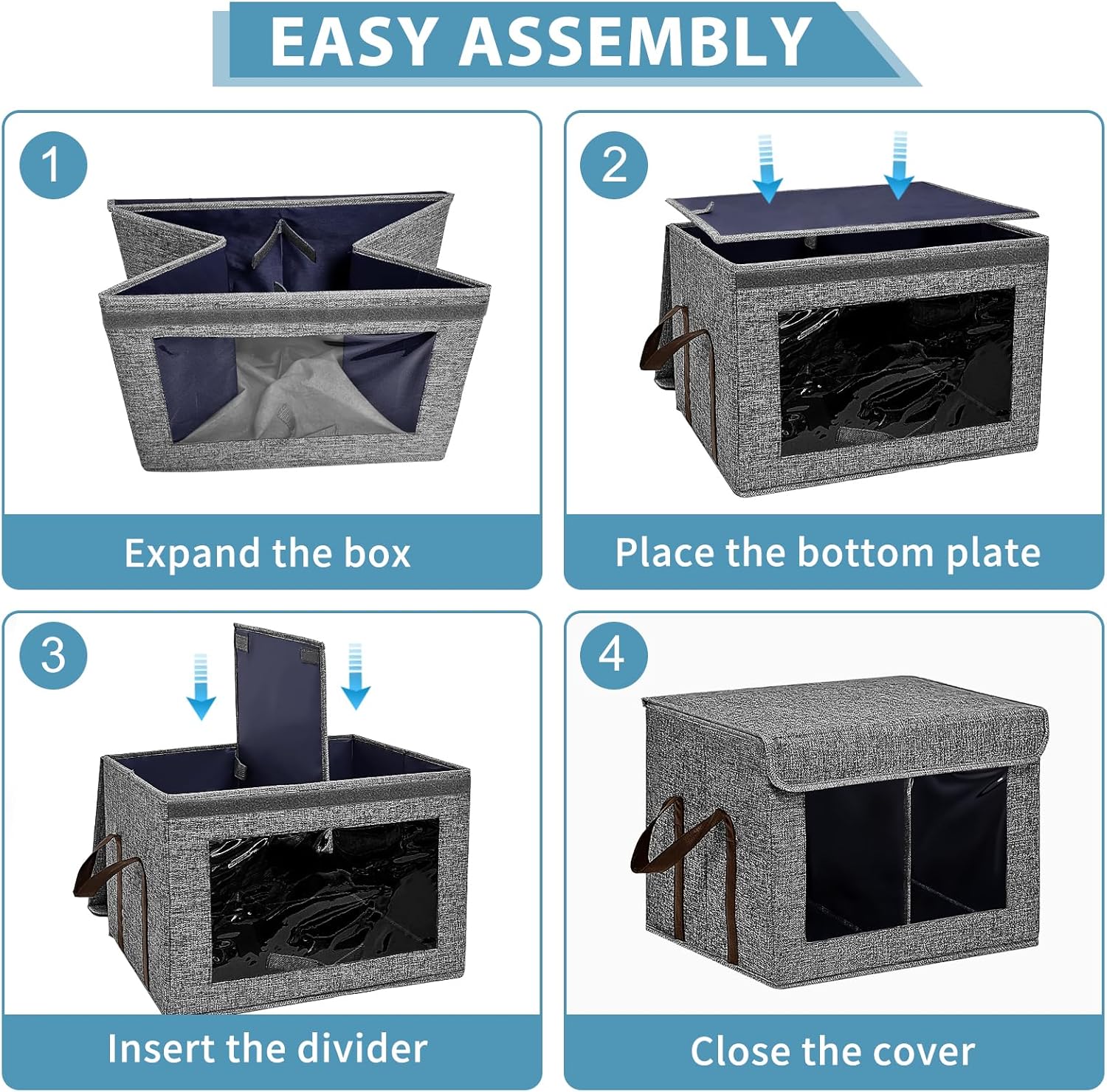 EASY ASSEMBLY

1

Expand the box

2

Place the bottom plate

3

Insert the divider

4

Close the cover