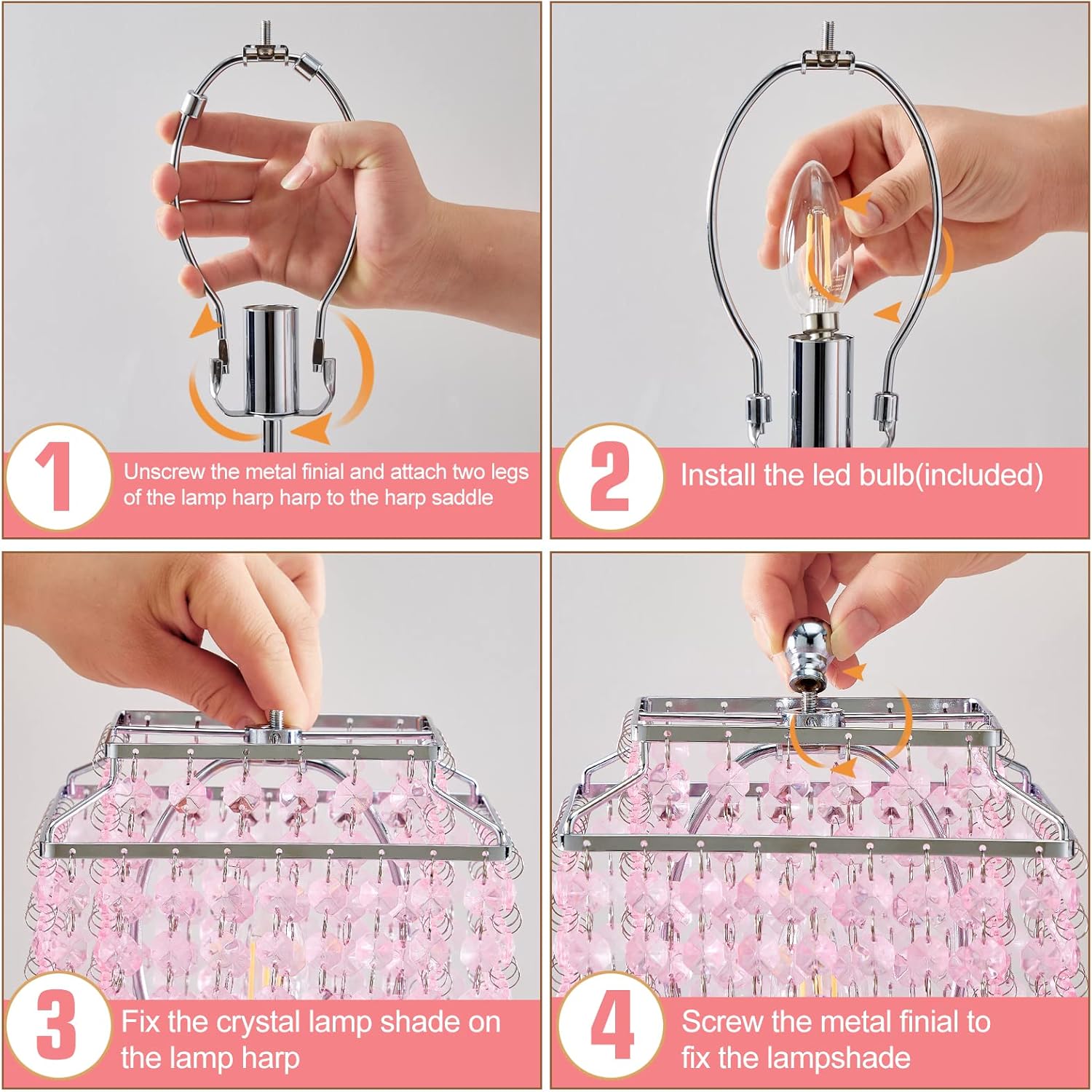 1 Unscrew the metal finial and attach two legs of the lamp harp harp to the harp saddle

2 Install the led bulb(included)

3 Fix the crystal lamp shade on the lamp harp

4 Screw the metal finial to fix the lampshade