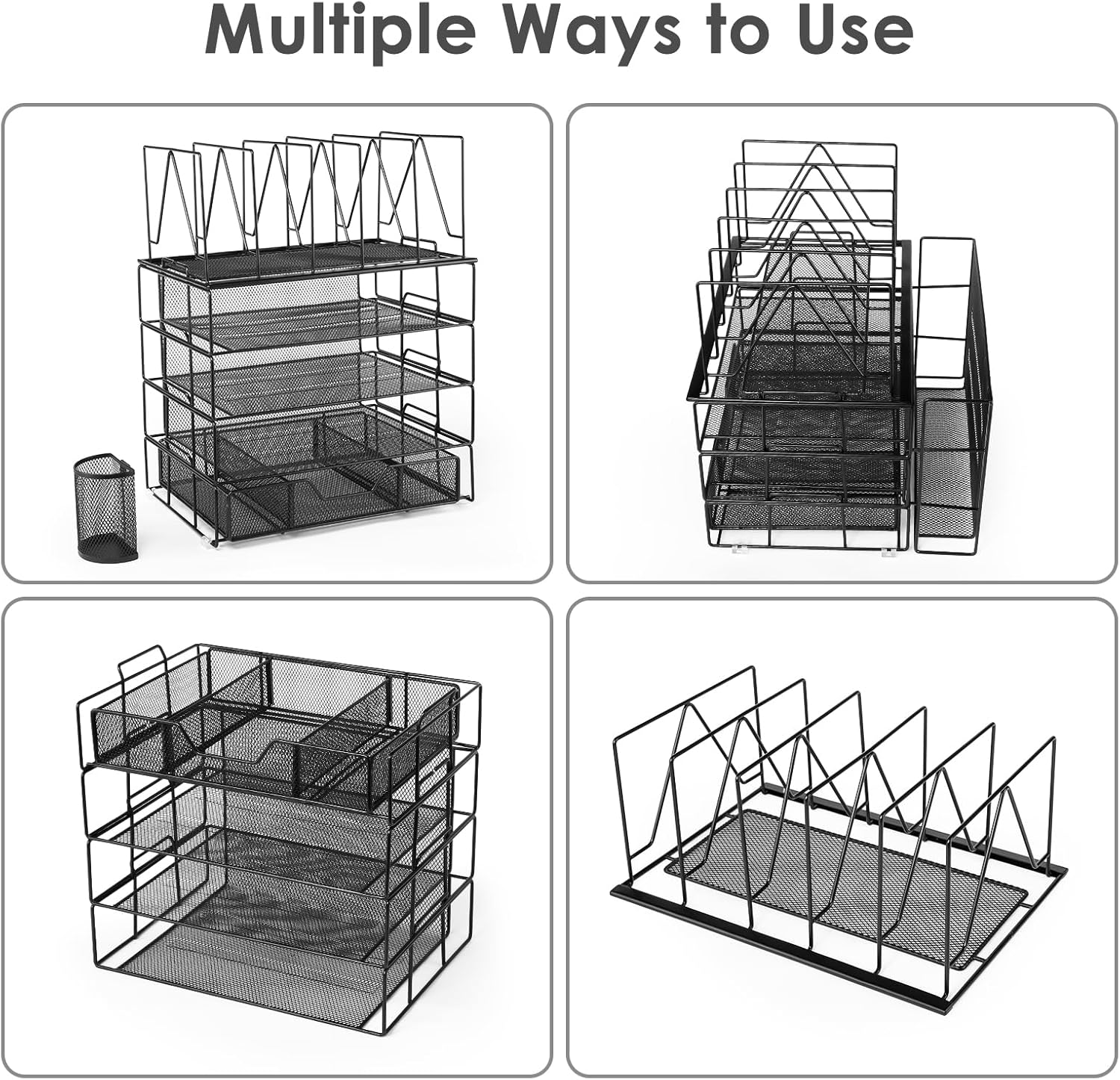 Multiple Ways to Use