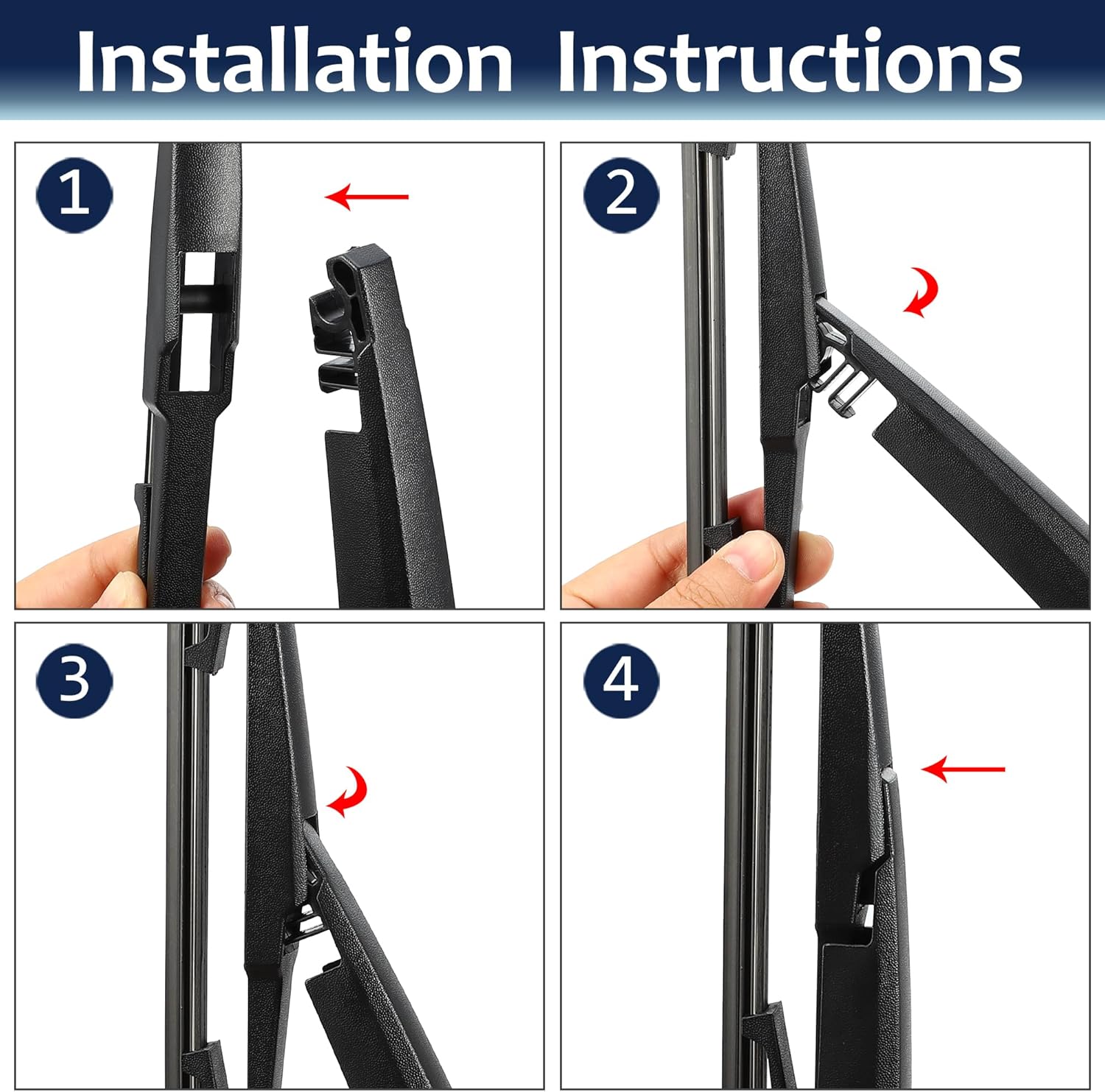 Installation Instructions

1

2

3

4