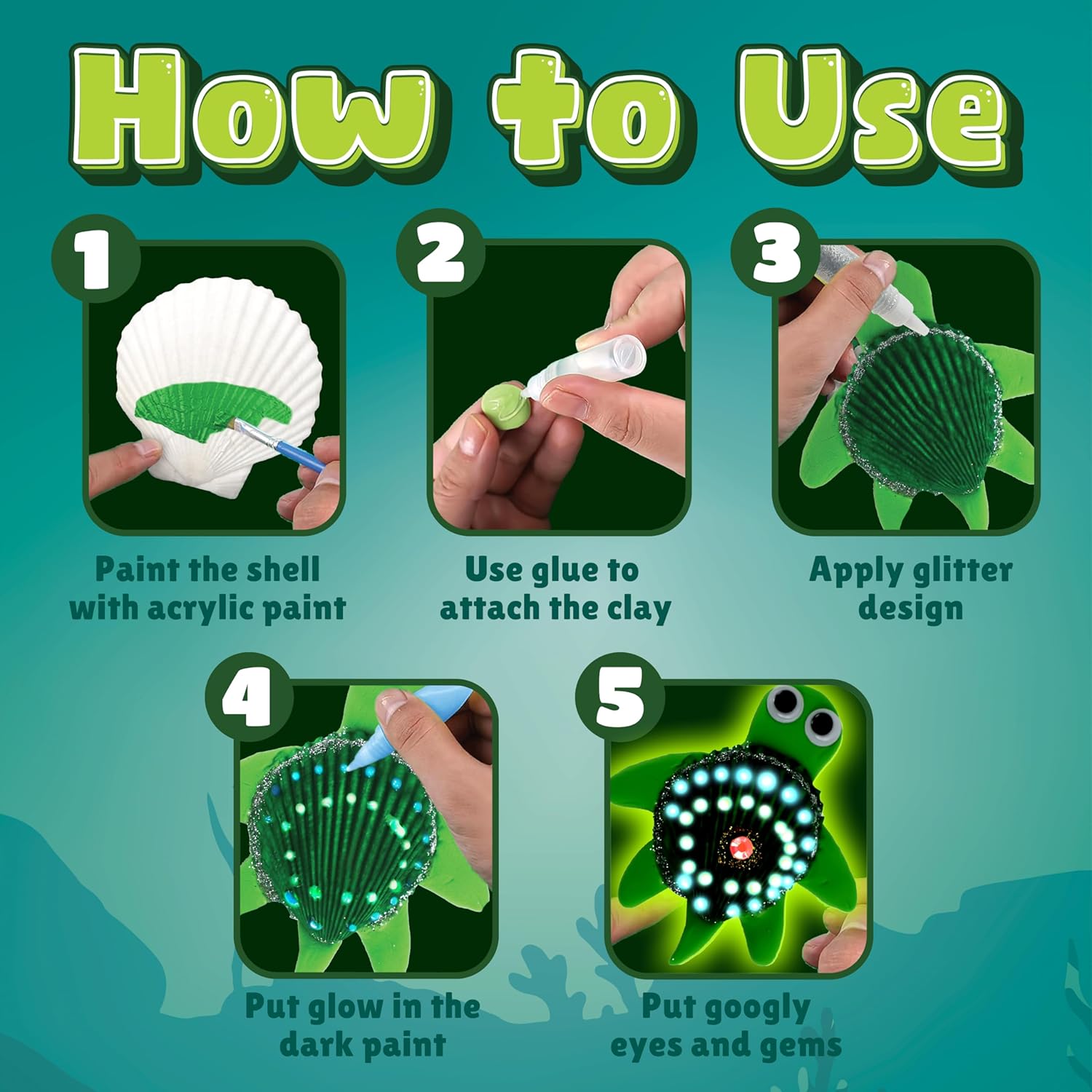 How to Use

1

Paint the shell with acrylic paint

2

Use glue to attach the clay

3

Apply glitter design

4

Put glow in the dark paint

5

Put googly eyes and gems